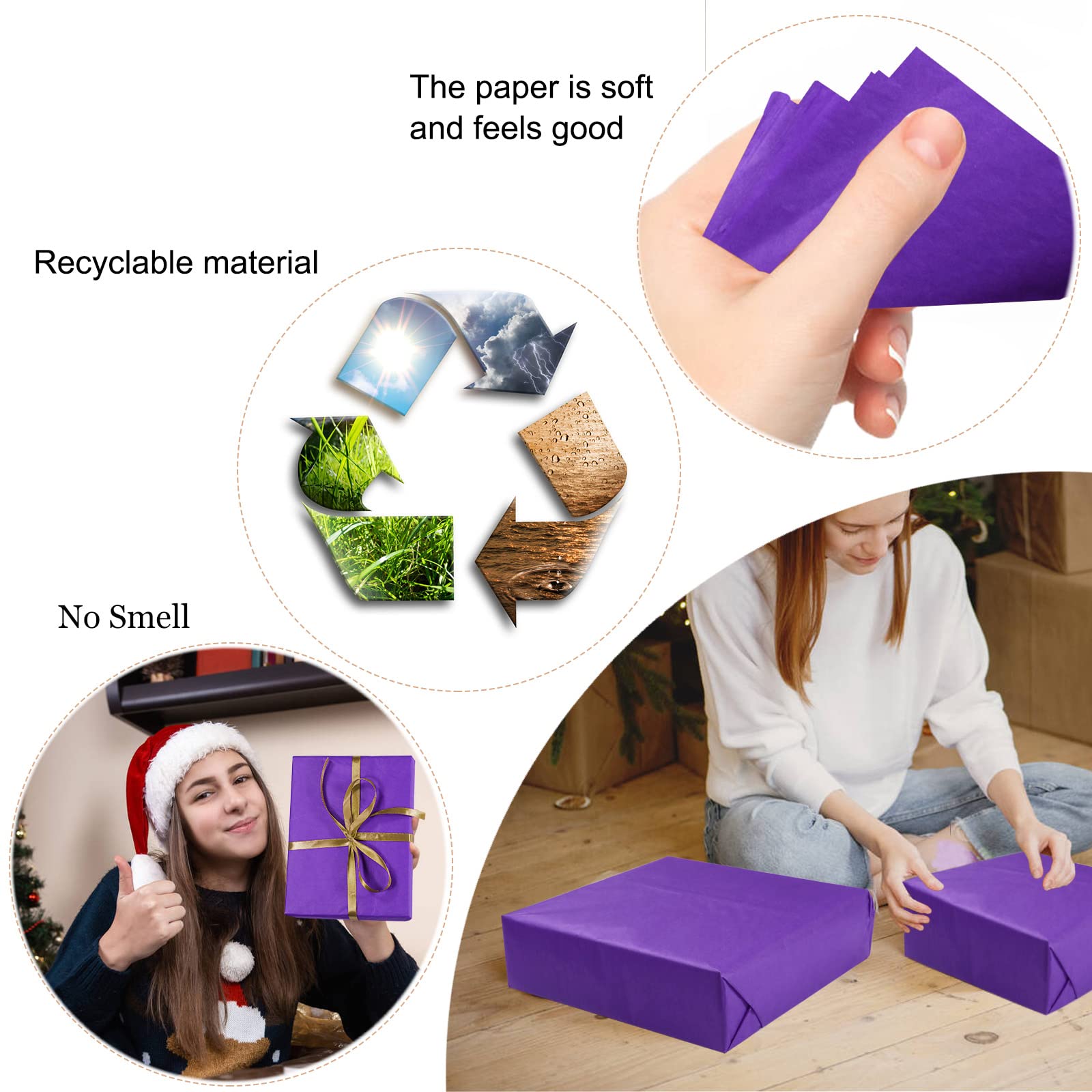 The paper is soft and feels good

Recyclable material

No Smell