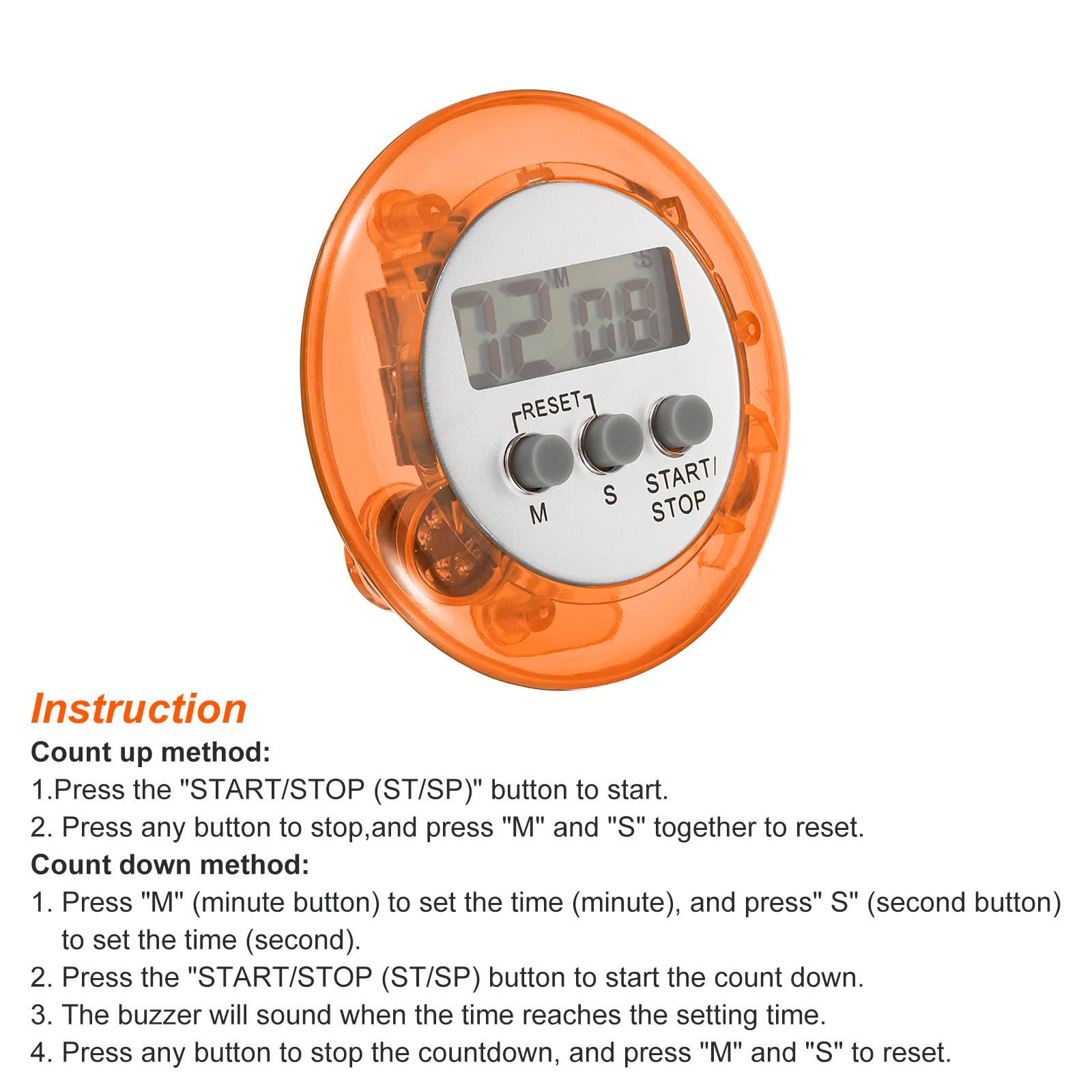 M S
12 08

RESET

M S START/ STOP

Instruction

Count up method:
1.Press the "START/STOP (ST/SP)" button to start.
2. Press any button to stop,and press "M" and "S" together to reset.

Count down method:
1. Press "M" (minute button) to set the time (minute), and press" S" (second button) to set the time (second).
2. Press the "START/STOP (ST/SP) button to start the count down.
3. The buzzer will sound when the time reaches the setting time.
4. Press any button to stop the countdown, and press "M" and "S" to reset.