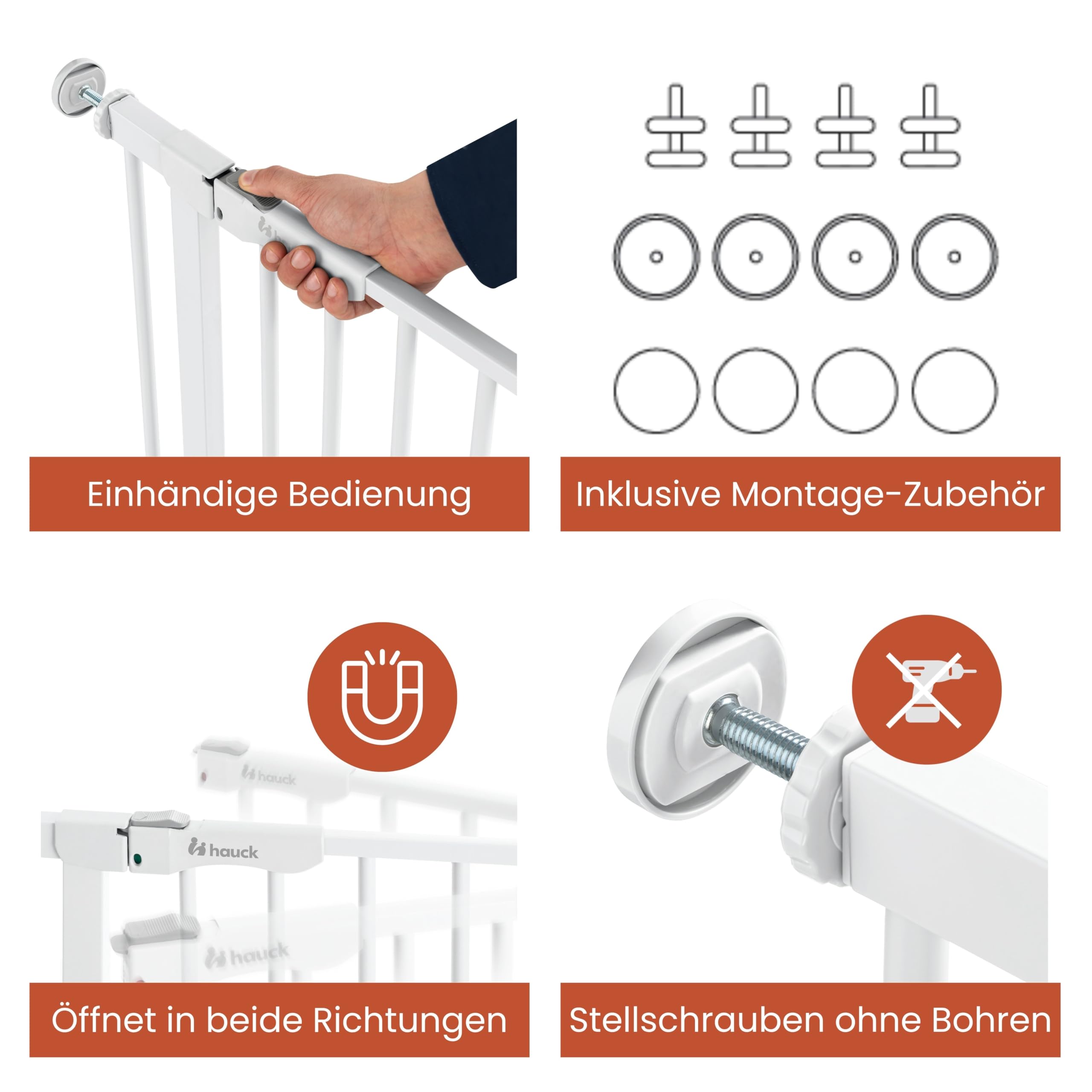 Einhändige Bedienung

Inklusive Montage-Zubehör

hauck

hauck

hauck

Öffnet in beide Richtungen

Stellschrauben ohne Bohren