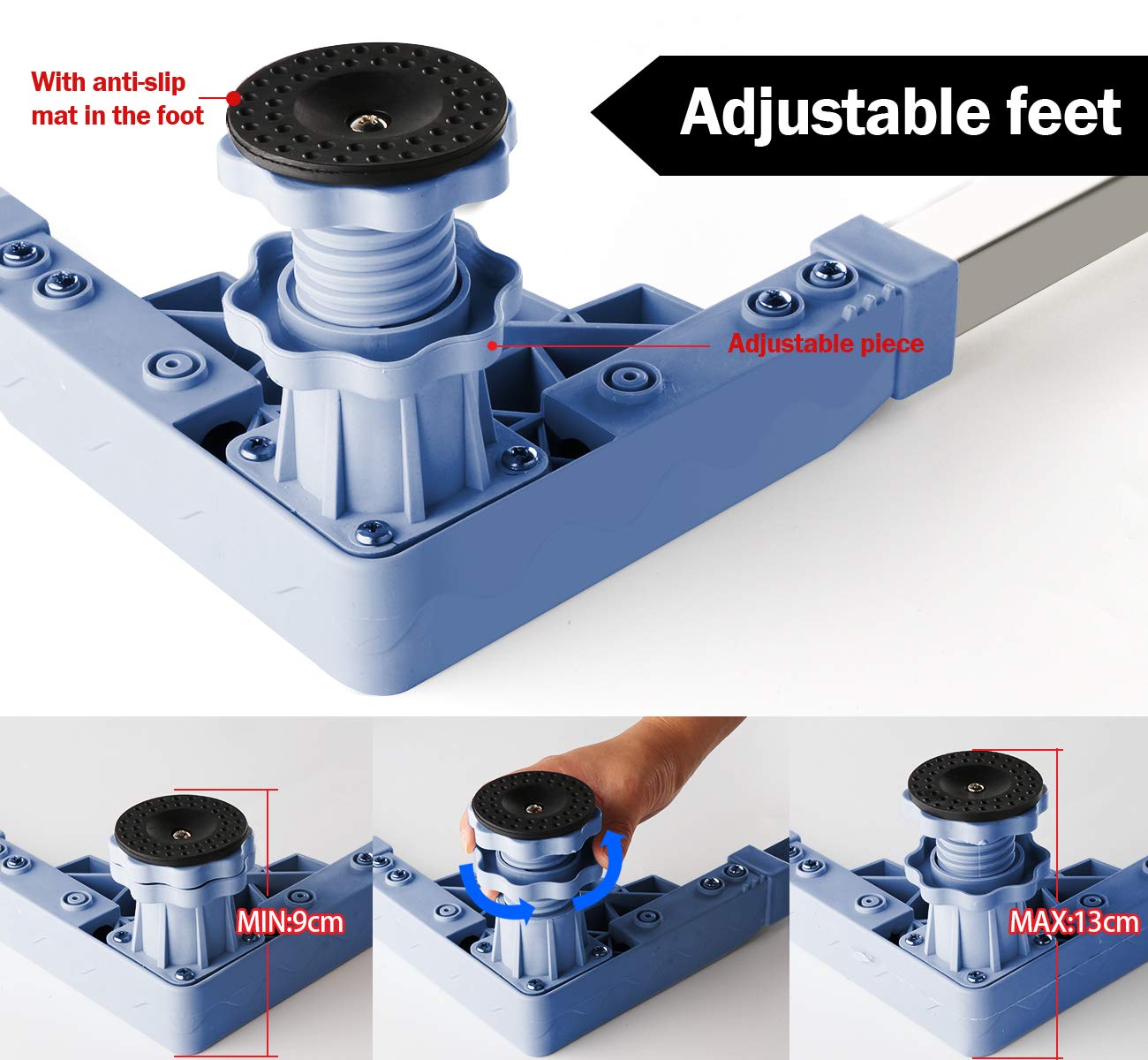 With anti-slip mat in the foot

Adjustable feet

Adjustable piece

MIN:9cm

MAX:13cm