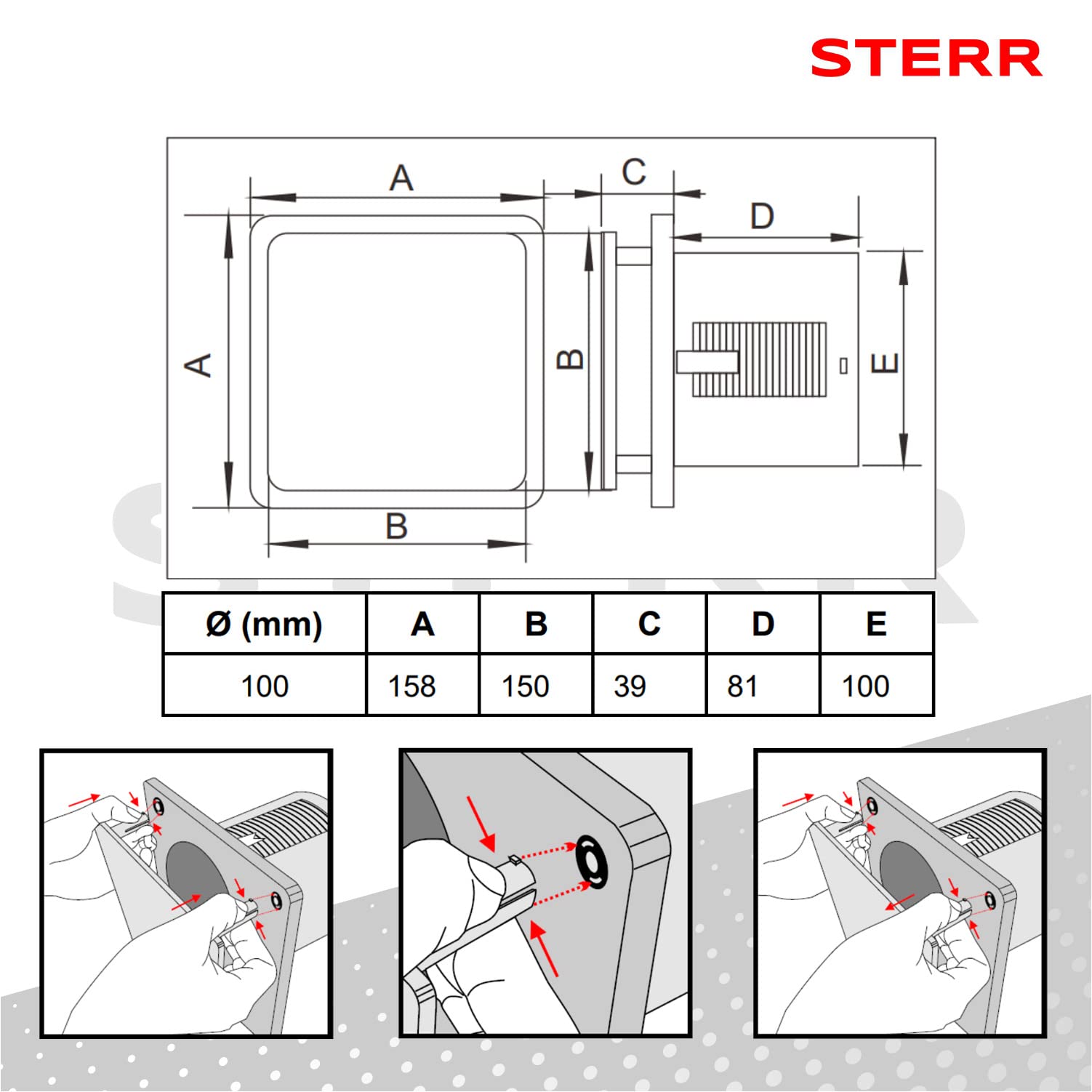 STERR

A
C
D
A
B
E
B

| Ø (mm) | A | B | C | D | E |
|---|---|---|---|---|---|
| 100 | 158 | 150 | 39 | 81 | 100 |