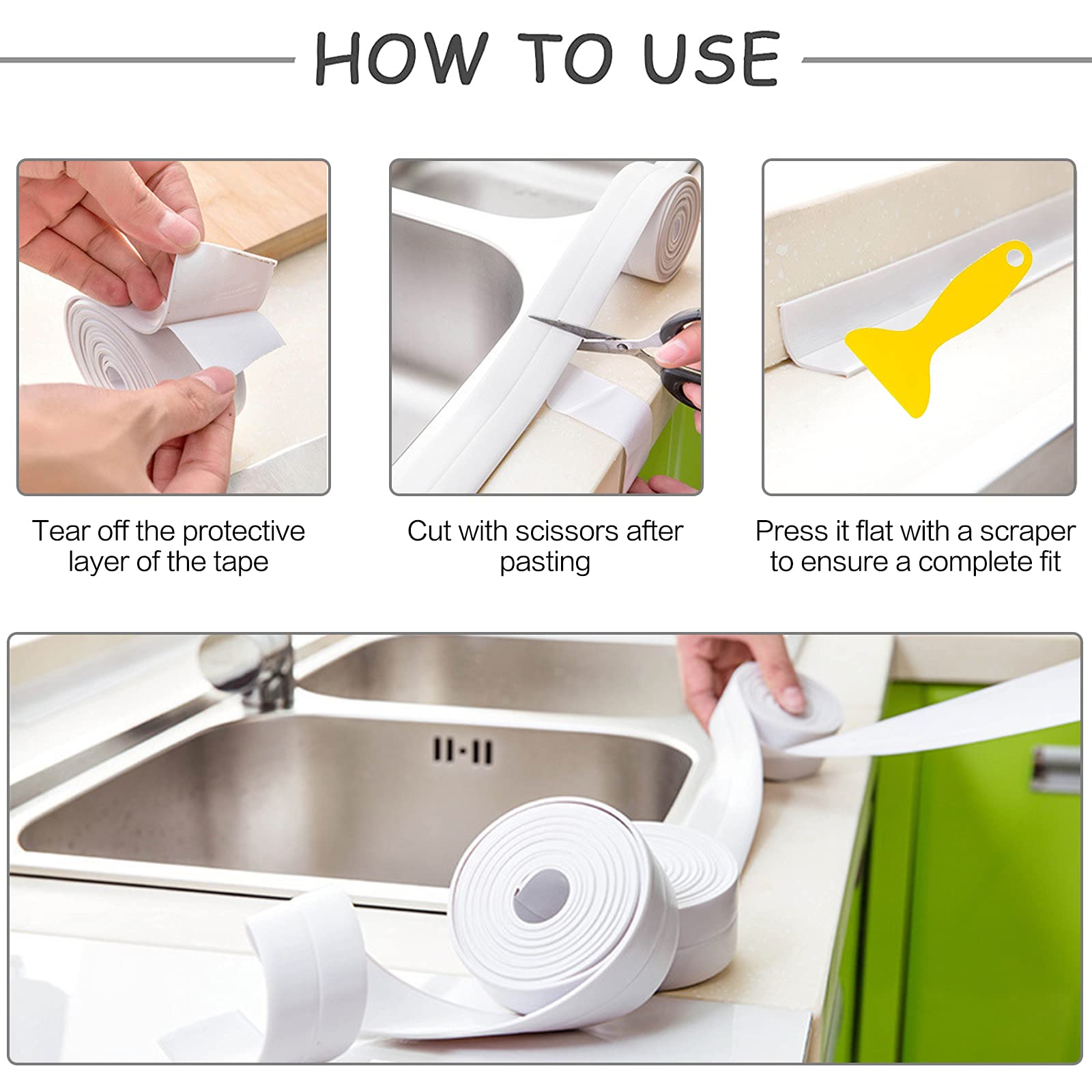 HOW TO USE

Tear off the protective layer of the tape

Cut with scissors after pasting

Press it flat with a scraper to ensure a complete fit