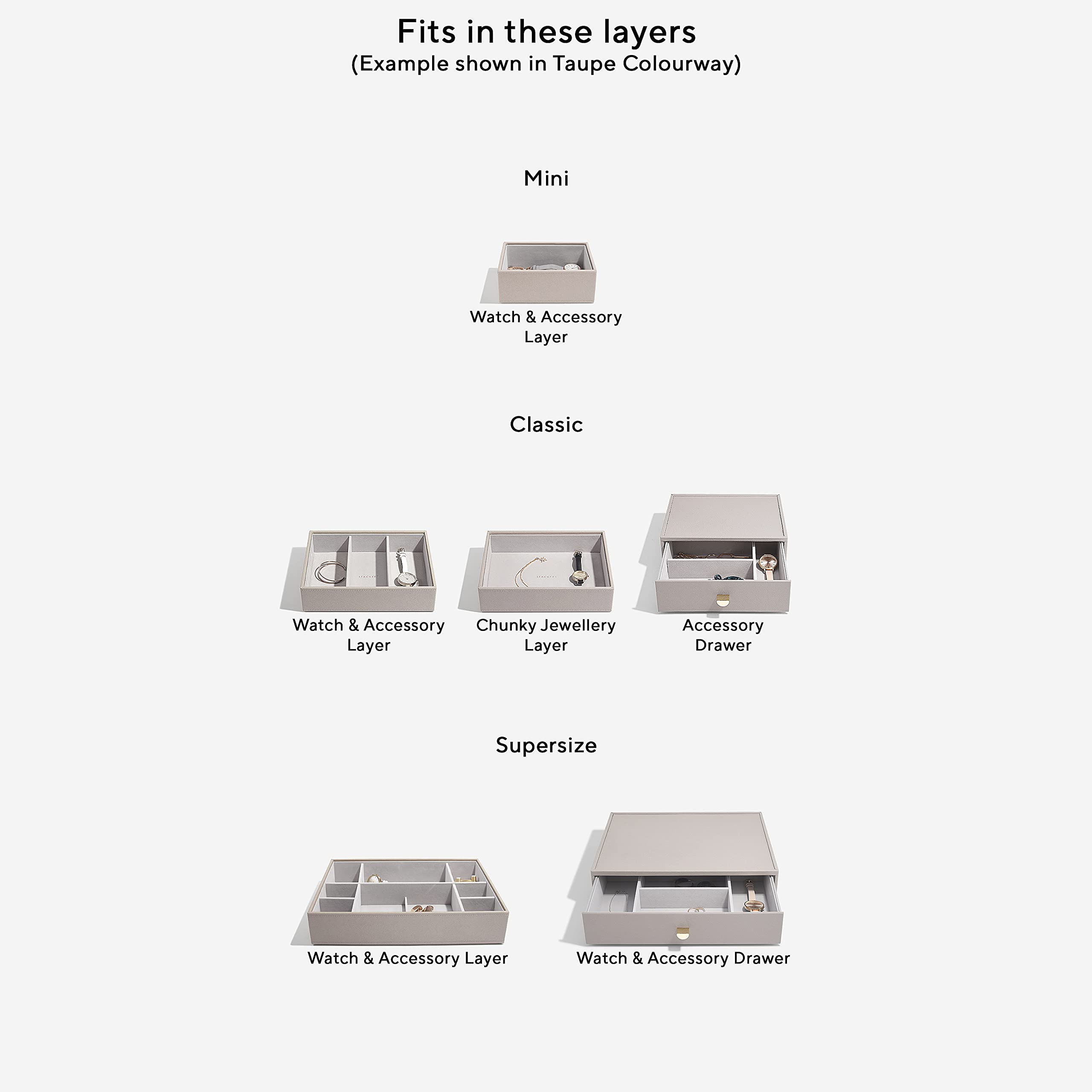 Fits in these layers
(Example shown in Taupe Colourway)

Mini

Watch & Accessory Layer

Classic

Watch & Accessory Layer

Chunky Jewellery Layer

Accessory Drawer

Supersize

Watch & Accessory Layer

Watch & Accessory Drawer