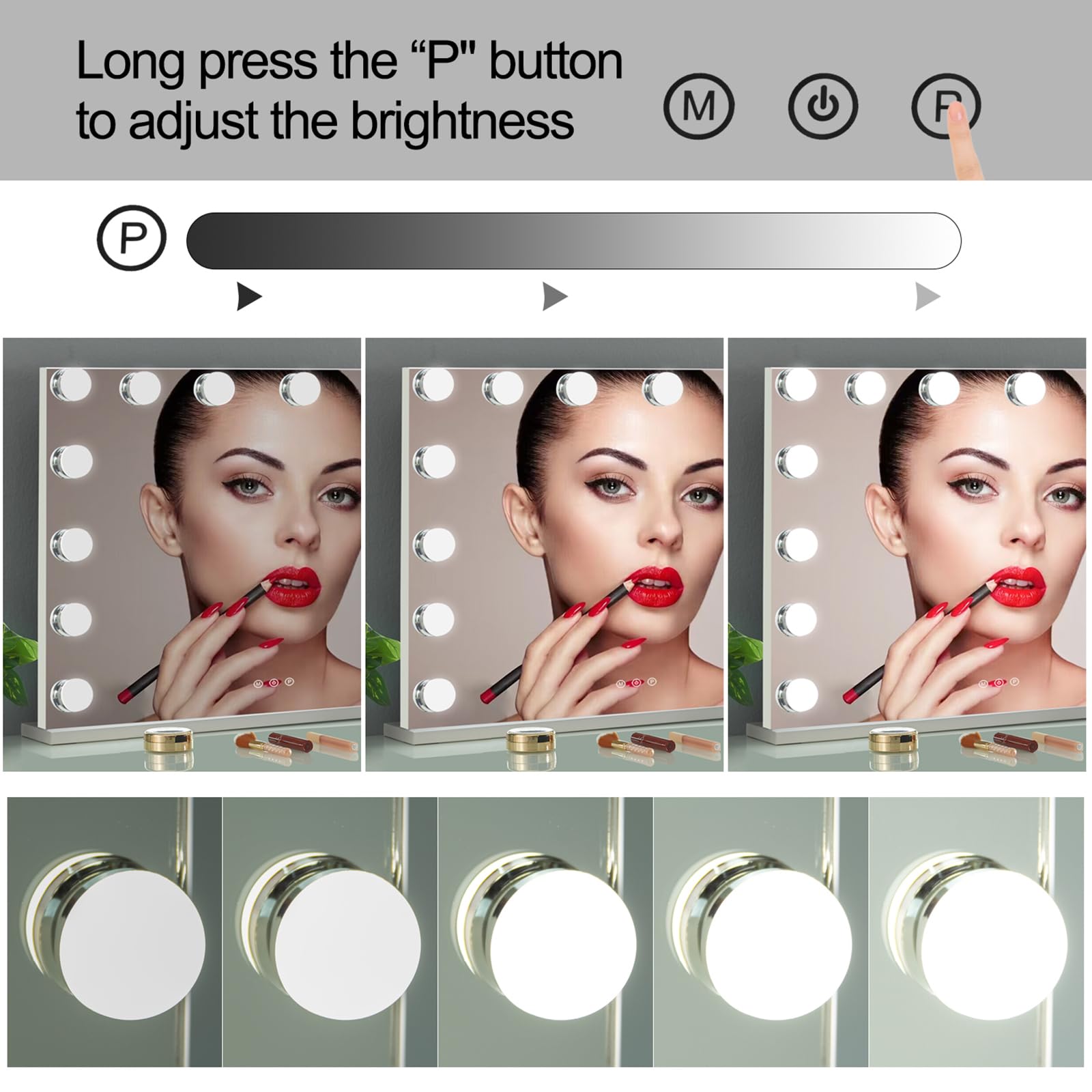 Long press the “P" button to adjust the brightness

M

P

P