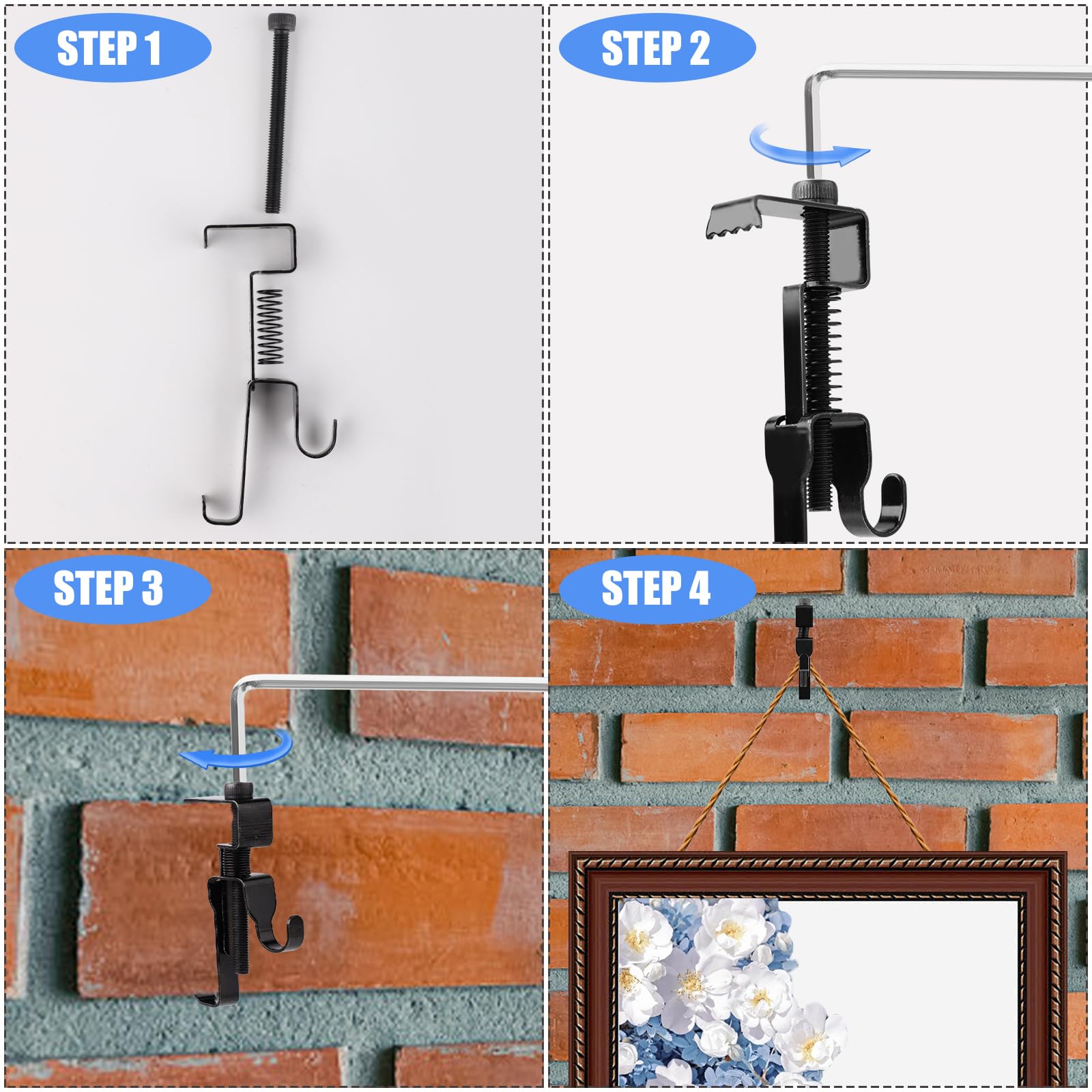 STEP 1

STEP 2

STEP 3

STEP 4