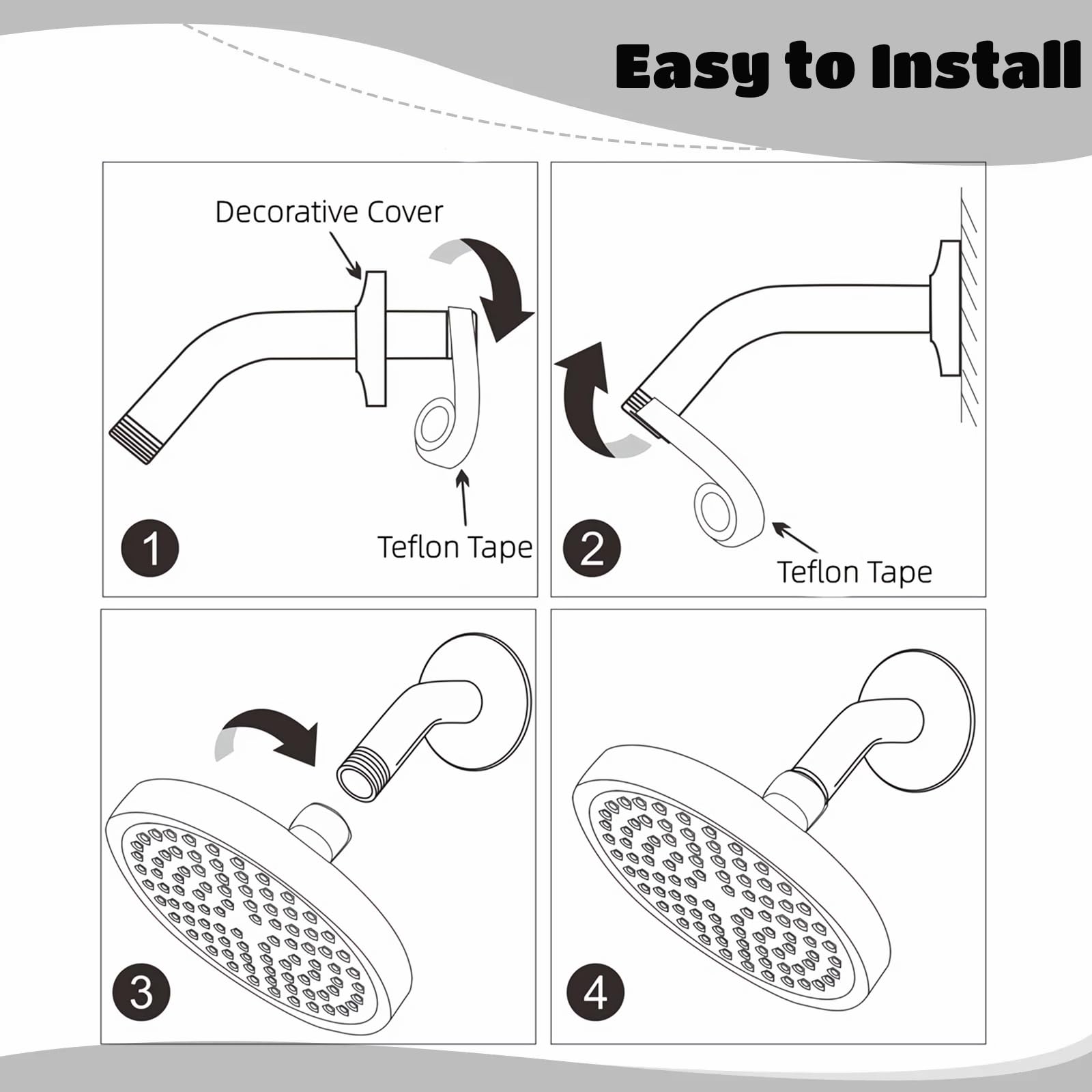 Easy to Install

Decorative Cover

1

Teflon Tape

2

Teflon Tape

3

4