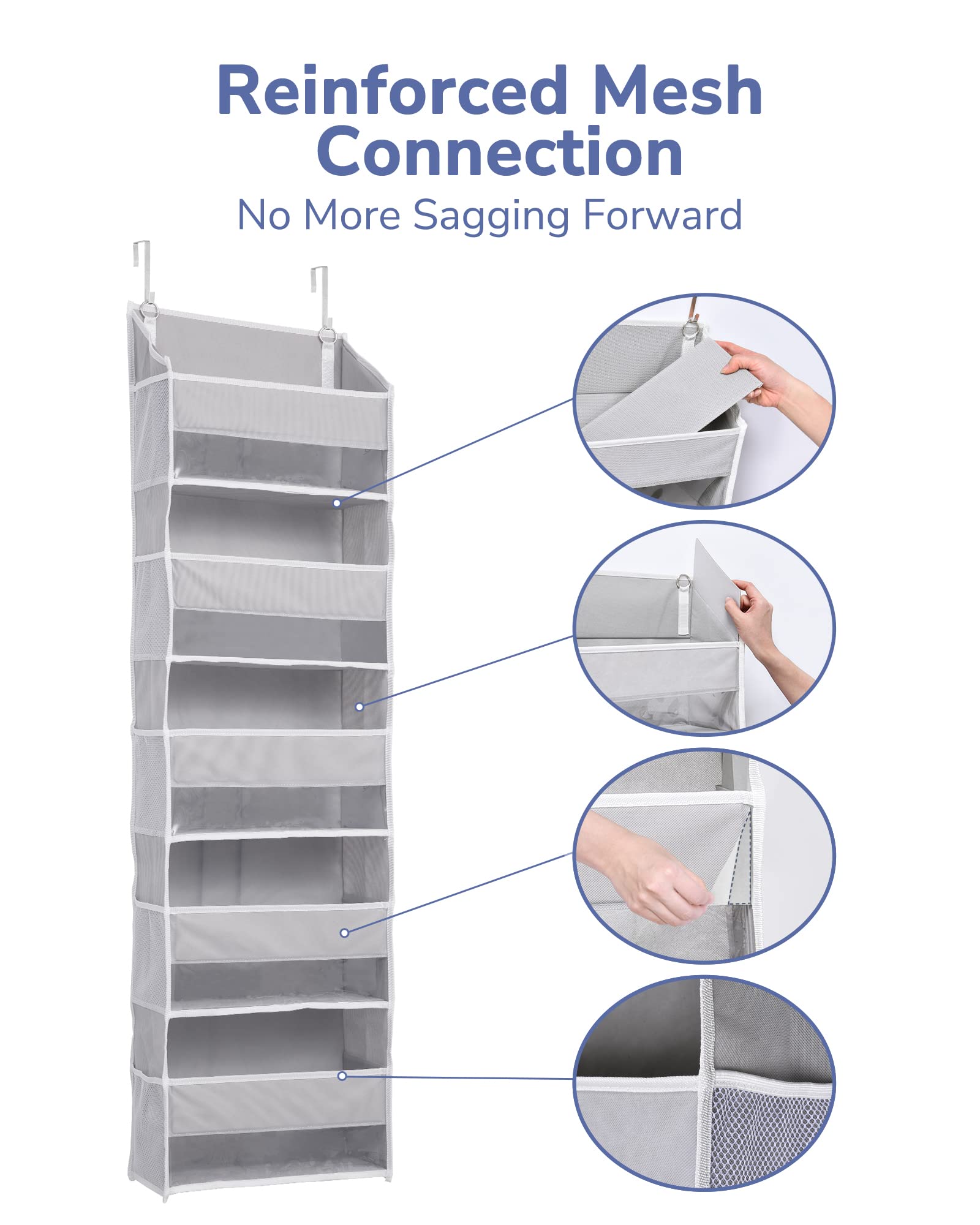 Reinforced Mesh Connection
No More Sagging Forward