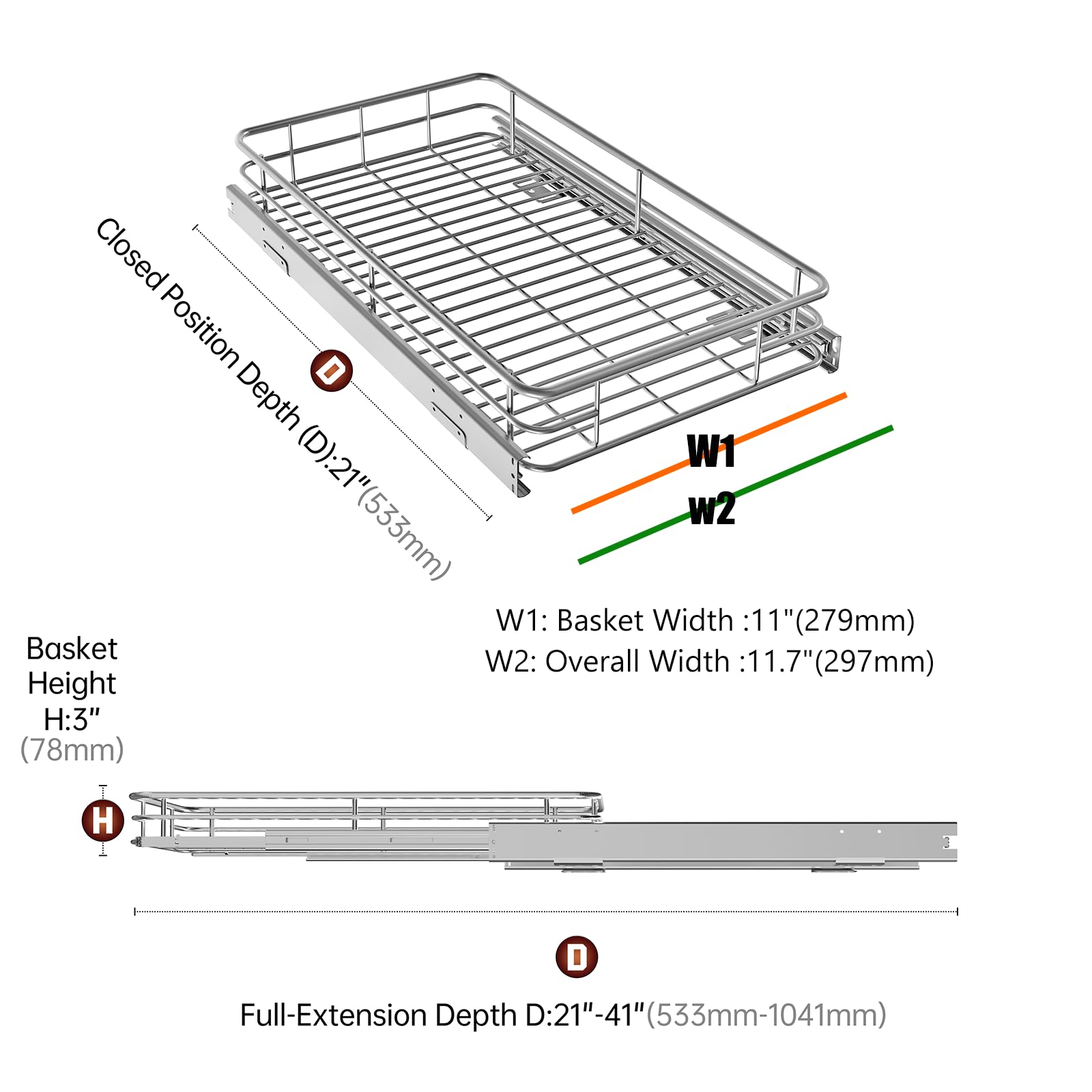 Closed Position Depth (D):21"(533mm)

D

W1

w2

W1: Basket Width :11"(279mm)
W2: Overall Width :11.7"(297mm)

Basket Height H:3" (78mm)

H

D

Full-Extension Depth D:21"-41"(533mm-1041mm)