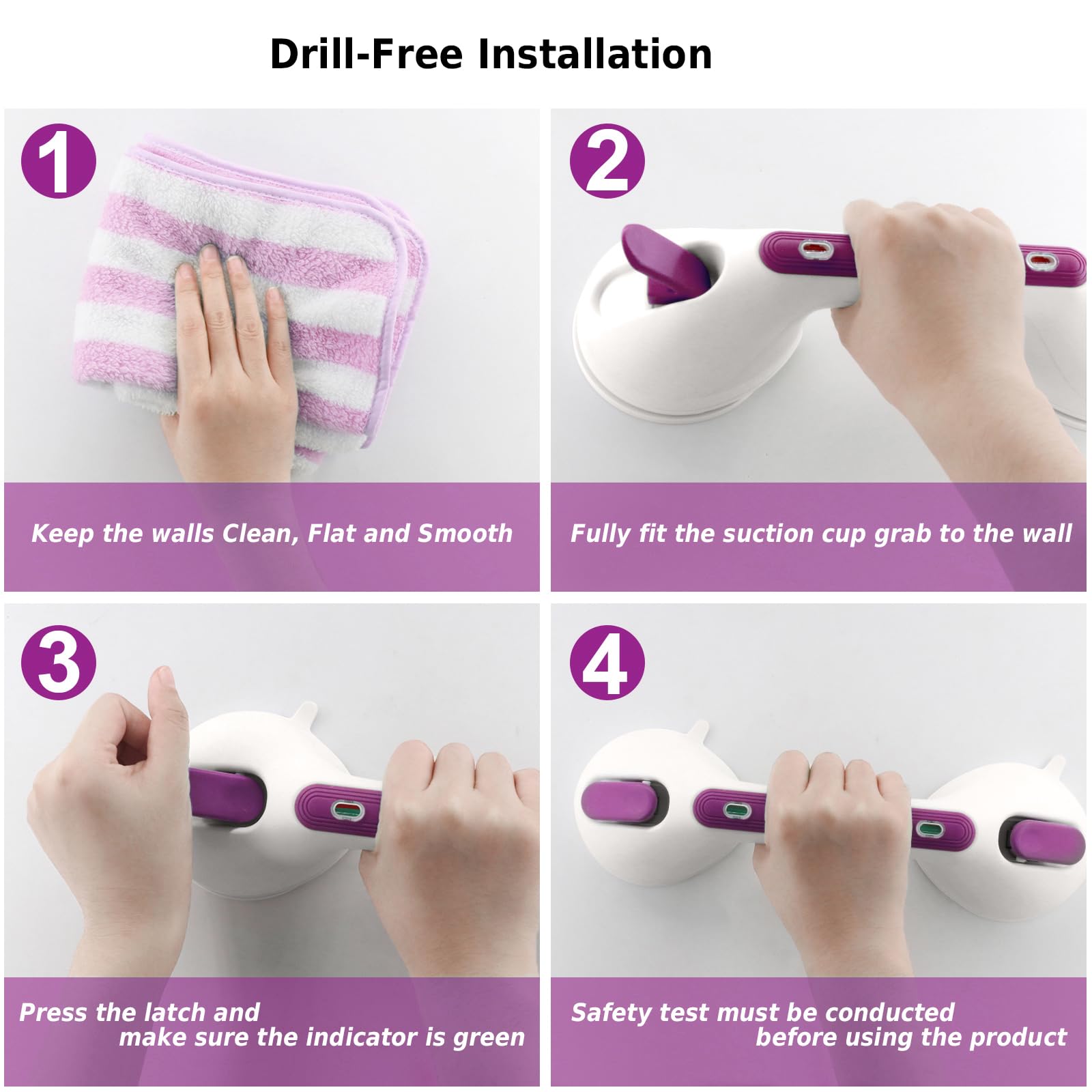 Drill-Free Installation

1

Keep the walls Clean, Flat and Smooth

2

Fully fit the suction cup grab to the wall

3

Press the latch and make sure the indicator is green

4

Safety test must be conducted before using the product