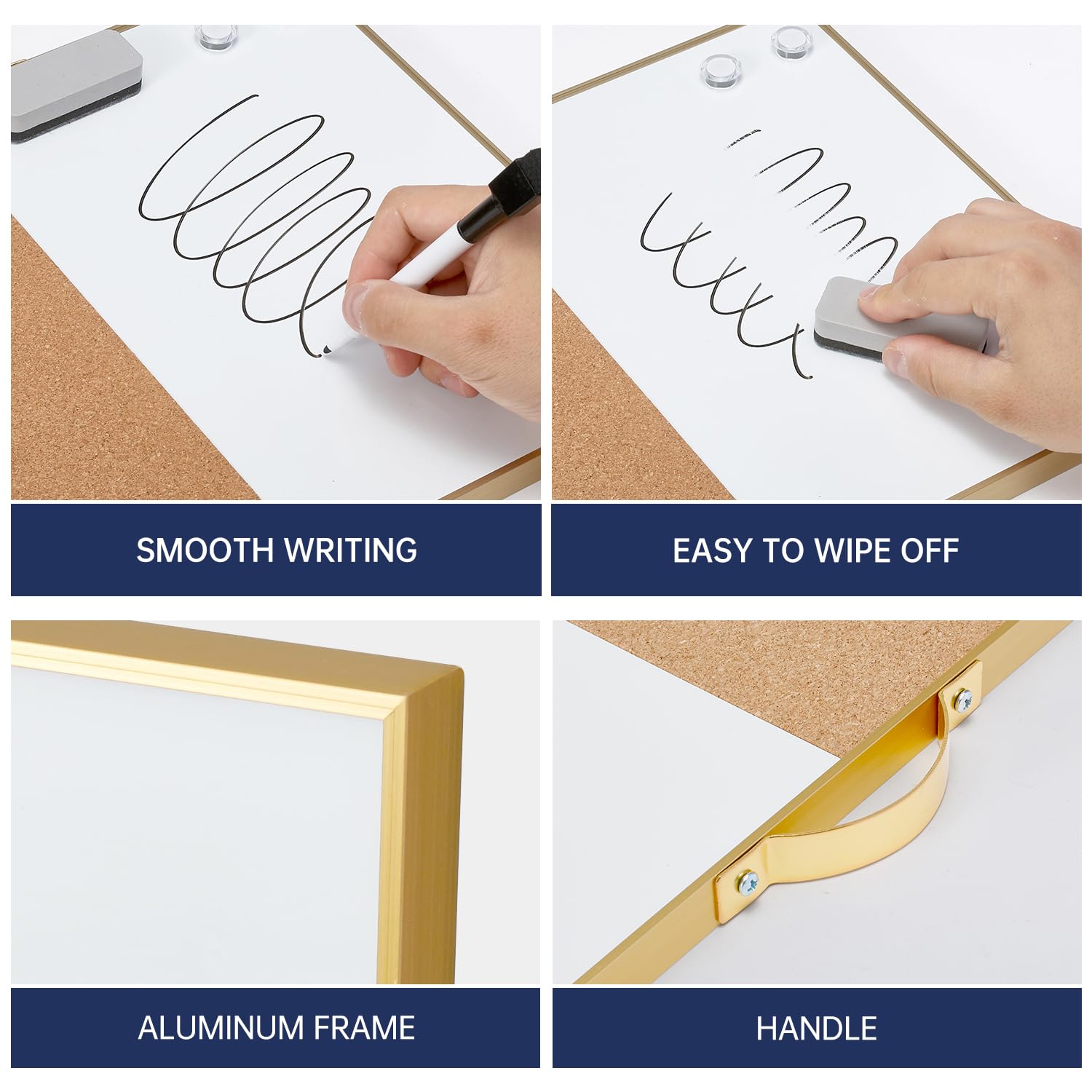 SMOOTH WRITING

EASY TO WIPE OFF

ALUMINUM FRAME

HANDLE