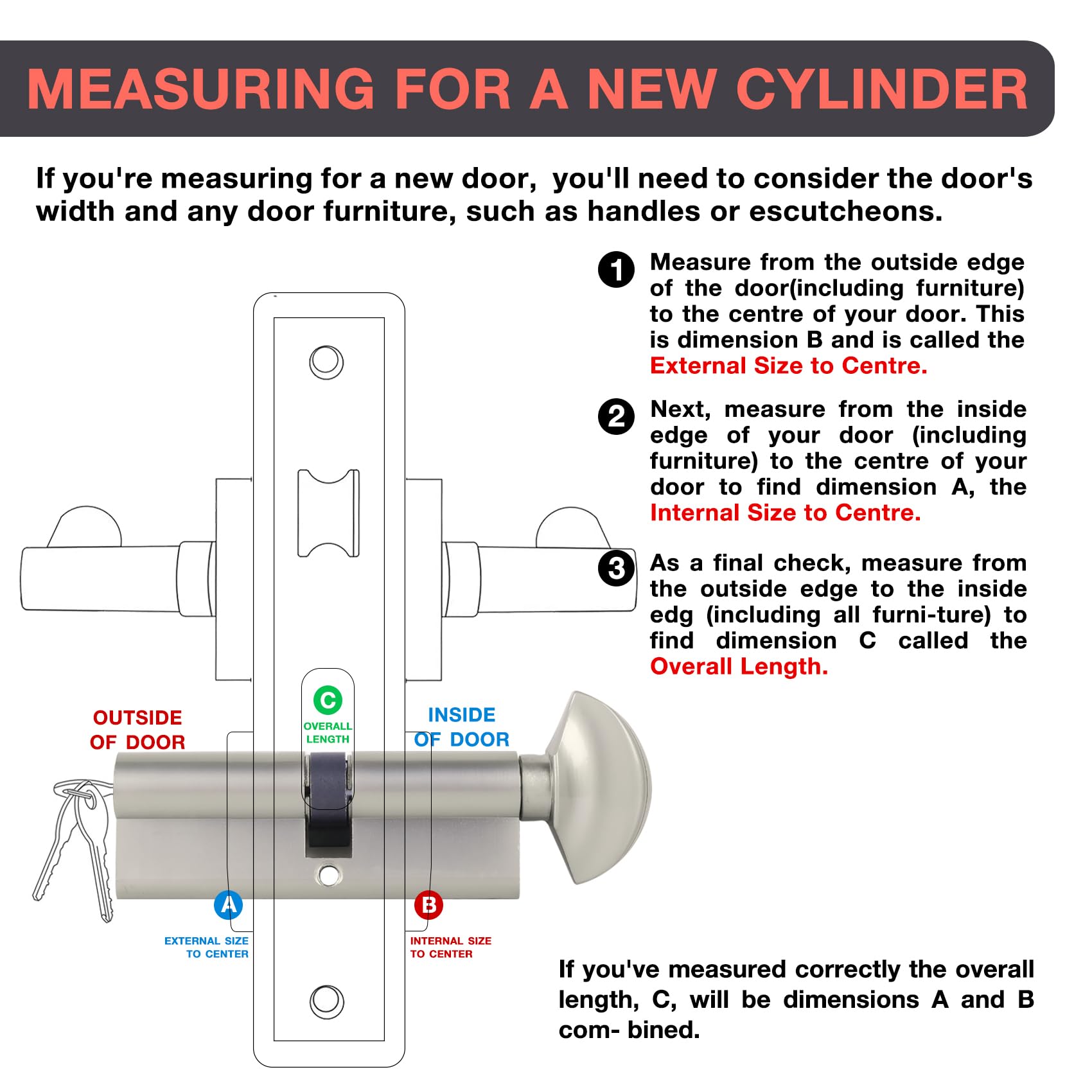 MEASURING FOR A NEW CYLINDER

If you're measuring for a new door, you'll need to consider the door's width and any door furniture, such as handles or escutcheons.

1 Measure from the outside edge of the door(including furniture) to the centre of your door. This is dimension B and is called the External Size to Centre.

2 Next, measure from the inside edge of your door (including furniture) to the centre of your door to find dimension A, the Internal Size to Centre.

3 As a final check, measure from the outside edge to the inside edg (including all furni-ture) to find dimension C called the Overall Length.

OUTSIDE OF DOOR

C
OVERALL LENGTH

INSIDE OF DOOR

A
EXTERNAL SIZE TO CENTER

B
INTERNAL SIZE TO CENTER

If you've measured correctly the overall length, C, will be dimensions A and B com- bined.