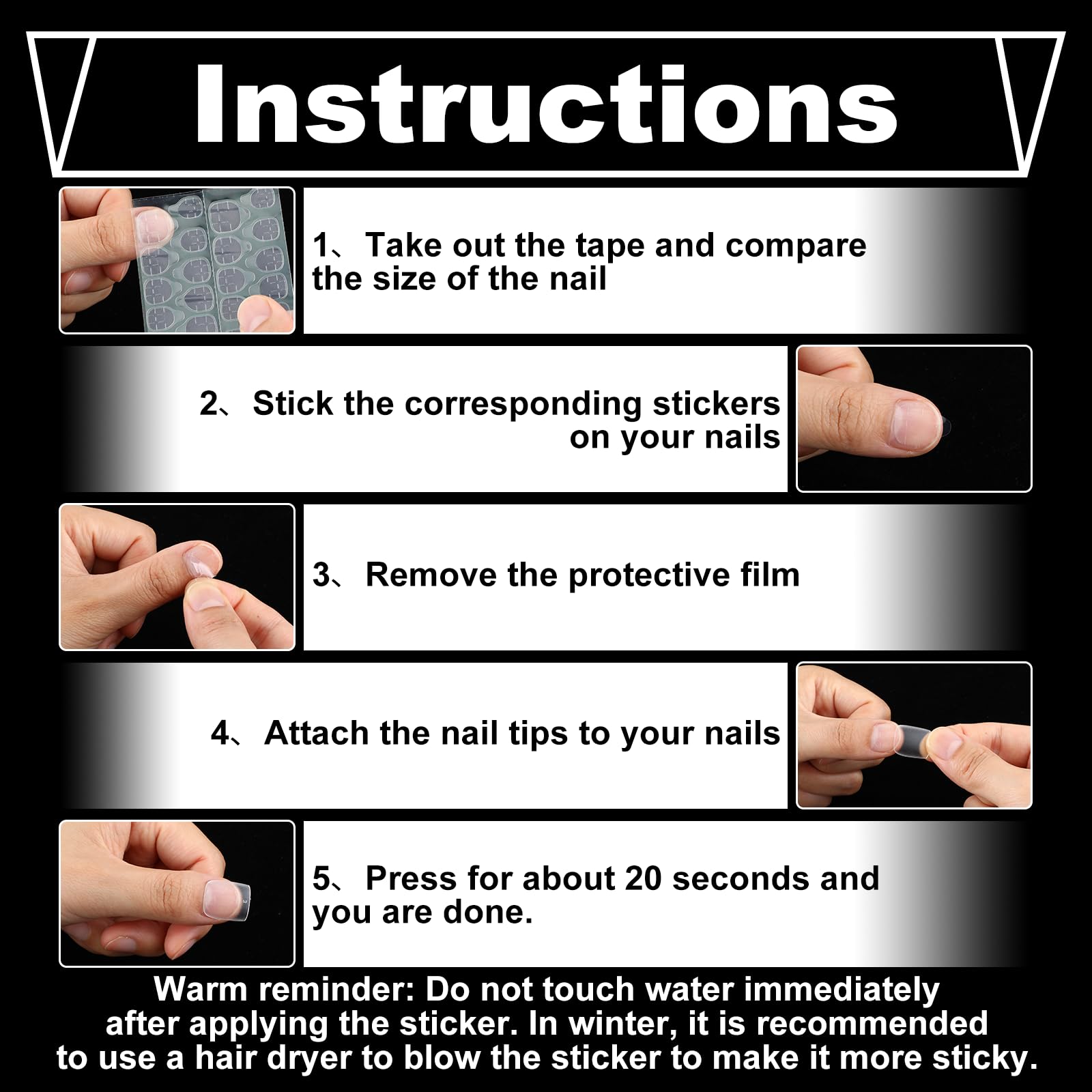 Instructions

1、Take out the tape and compare the size of the nail

2、Stick the corresponding stickers on your nails

3、Remove the protective film

4、Attach the nail tips to your nails

5、Press for about 20 seconds and you are done.

Warm reminder: Do not touch water immediately after applying the sticker. In winter, it is recommended to use a hair dryer to blow the sticker to make it more sticky.