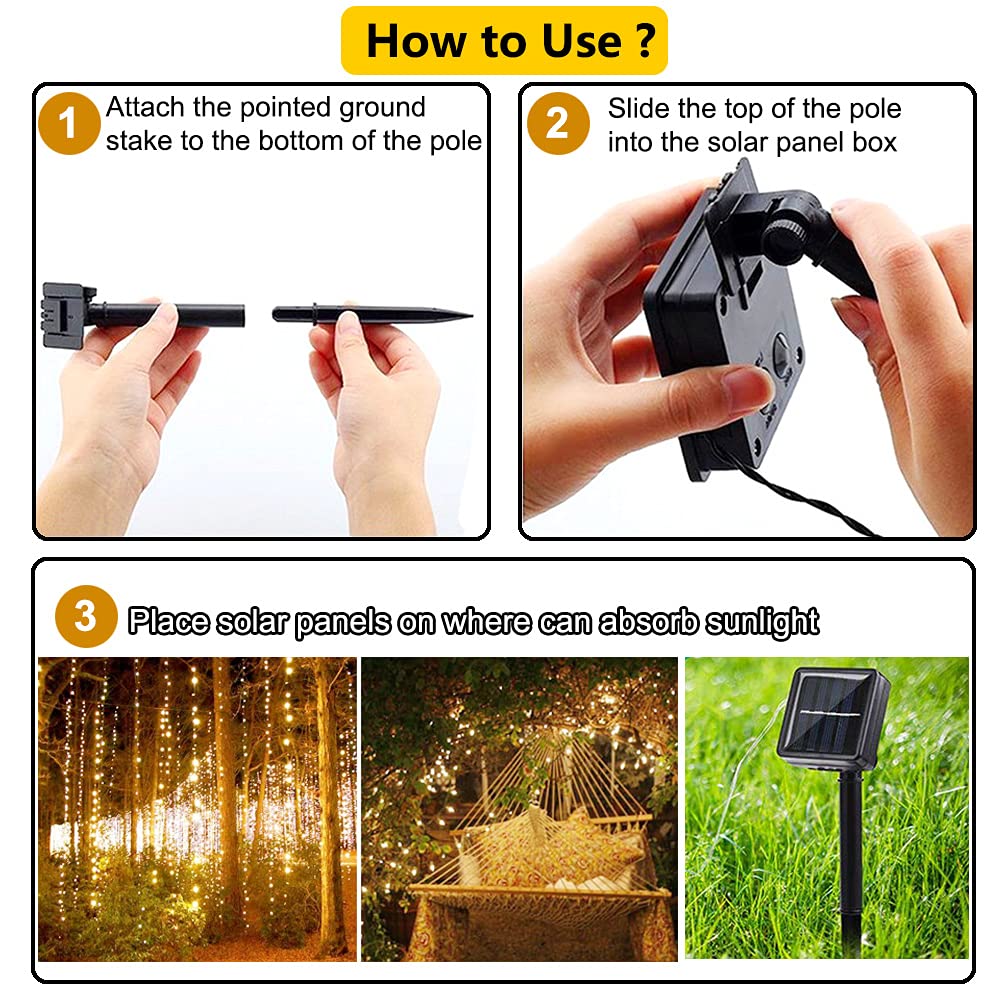 How to Use ?

1 Attach the pointed ground stake to the bottom of the pole

2 Slide the top of the pole into the solar panel box

3 Place solar panels on where can absorb sunlight