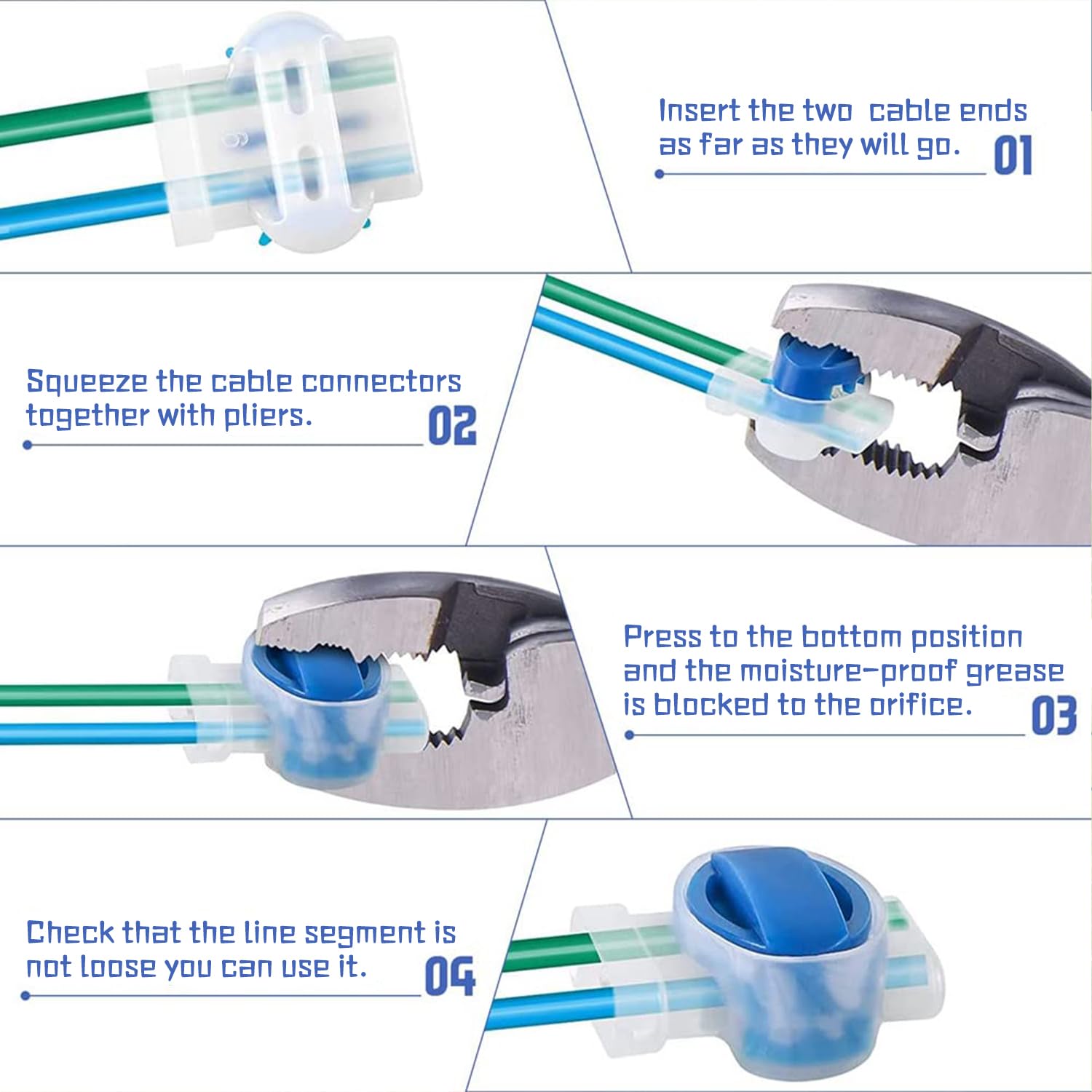 Insert the two cable ends as far as they will go. 01

Squeeze the cable connectors together with pliers. 02

Press to the bottom position and the moisture-proof grease is blocked to the orifice. 03

Check that the line segment is not loose you can use it. 04