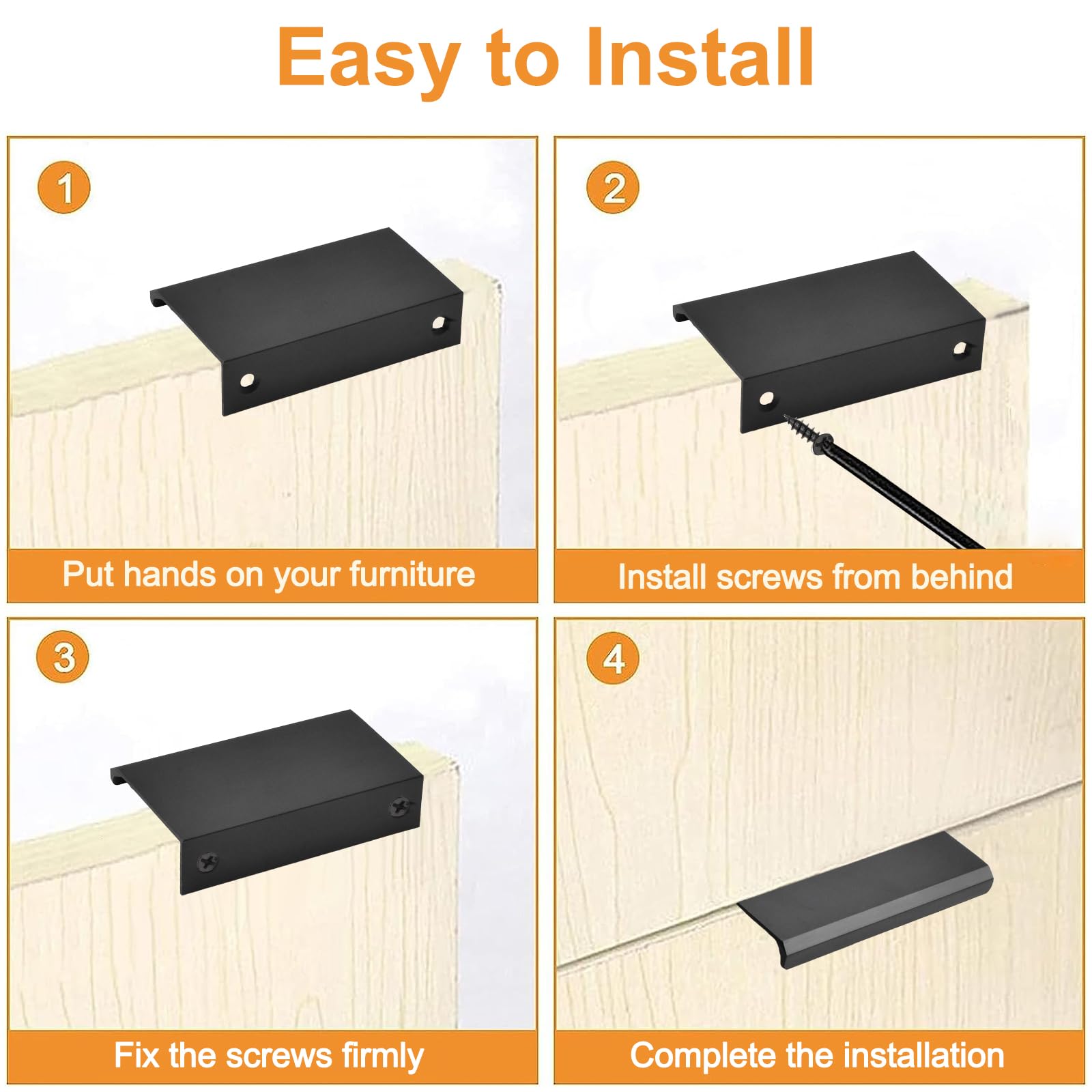 Easy to Install

1

Put hands on your furniture

2

Install screws from behind

3

Fix the screws firmly

4

Complete the installation