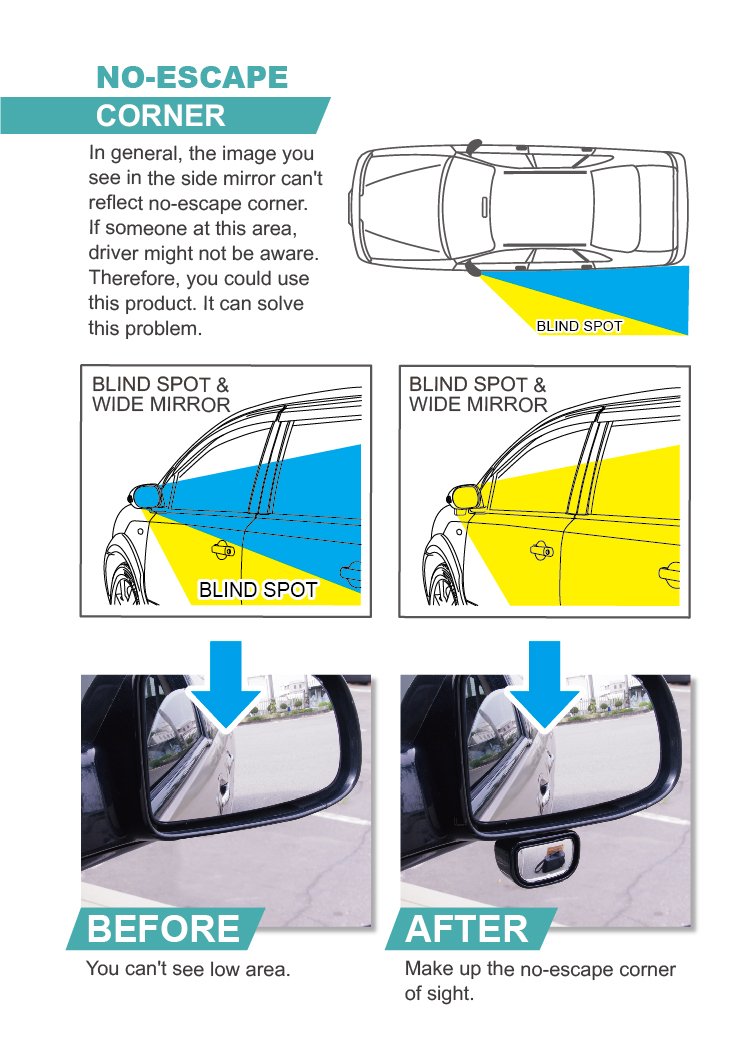 NO-ESCAPE
CORNER

In general, the image you see in the side mirror can't reflect no-escape corner. If someone at this area, driver might not be aware. Therefore, you could use this product. It can solve this problem.

BLIND SPOT

BLIND SPOT &
WIDE MIRROR

BLIND SPOT

BLIND SPOT &
WIDE MIRROR

BEFORE

You can't see low area.

AFTER

Make up the no-escape corner of sight.