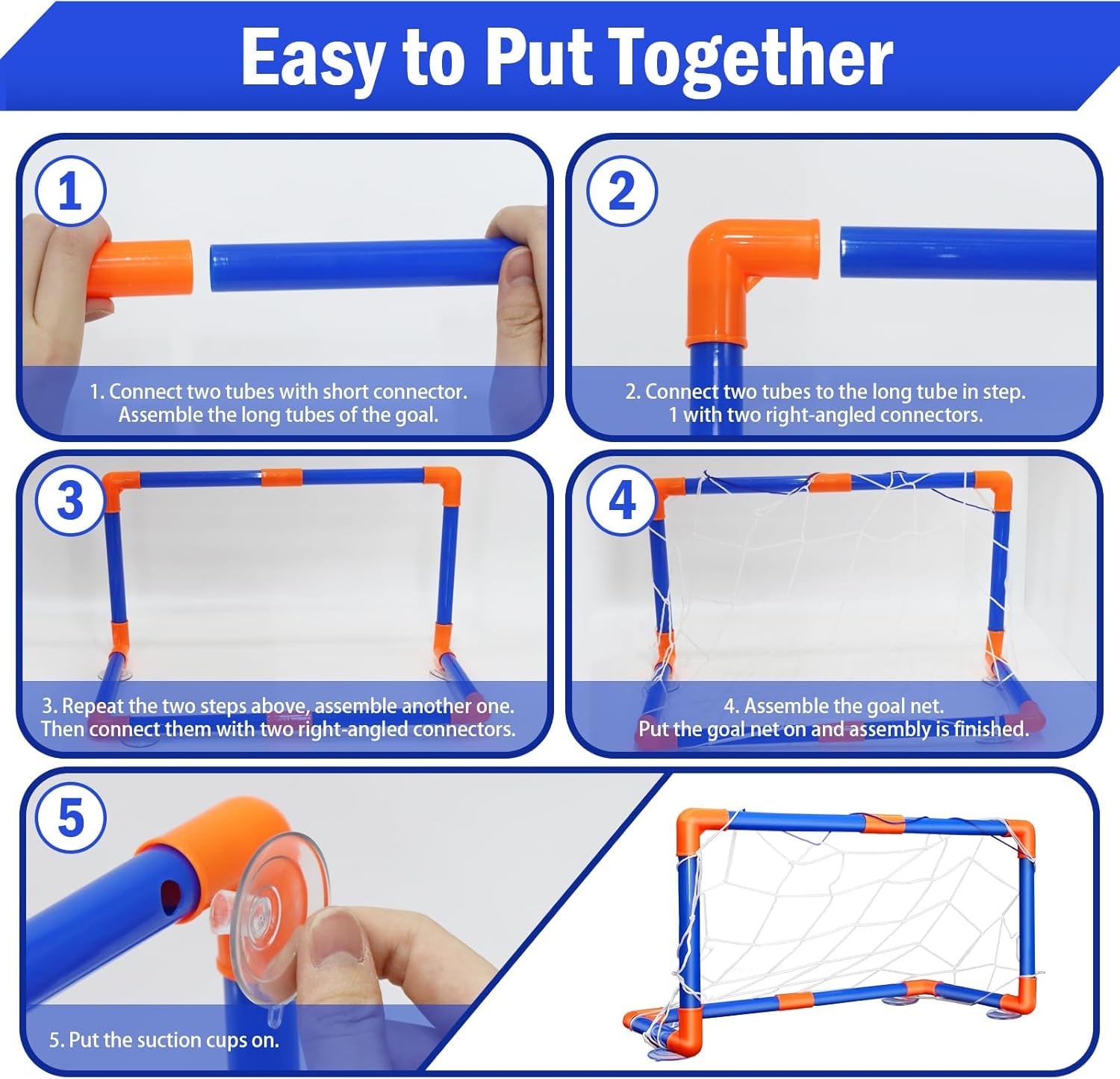 Easy to Put Together

1

1. Connect two tubes with short connector. Assemble the long tubes of the goal.

2

2. Connect two tubes to the long tube in step. 1 with two right-angled connectors.

3

3. Repeat the two steps above, assemble another one. Then connect them with two right-angled connectors.

4

4. Assemble the goal net. Put the goal net on and assembly is finished.

5

5. Put the suction cups on.