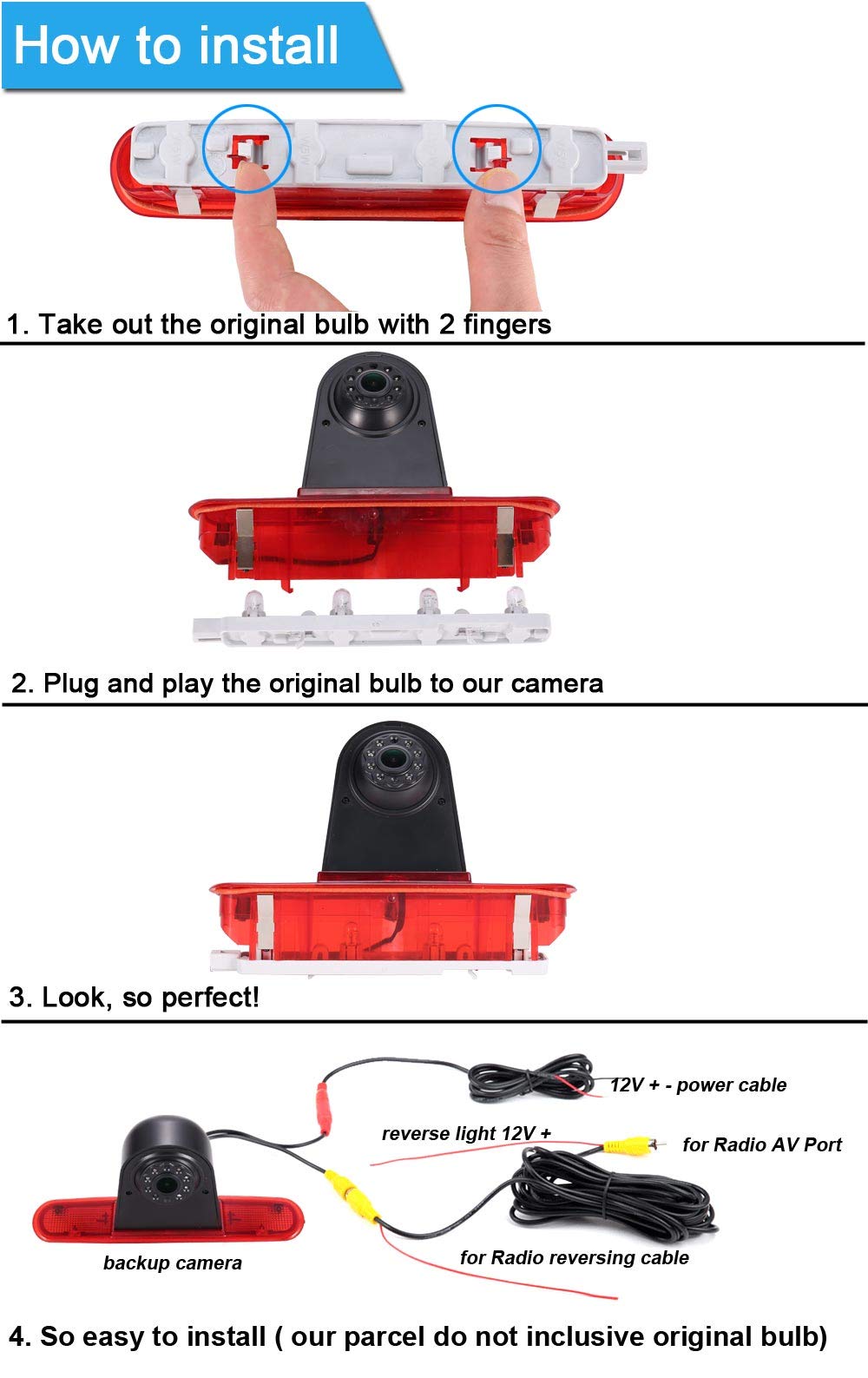 How to install

1. Take out the original bulb with 2 fingers

2. Plug and play the original bulb to our camera

3. Look, so perfect!

12V + - power cable

reverse light 12V +

for Radio AV Port

backup camera

for Radio reversing cable

4. So easy to install ( our parcel do not inclusive original bulb)