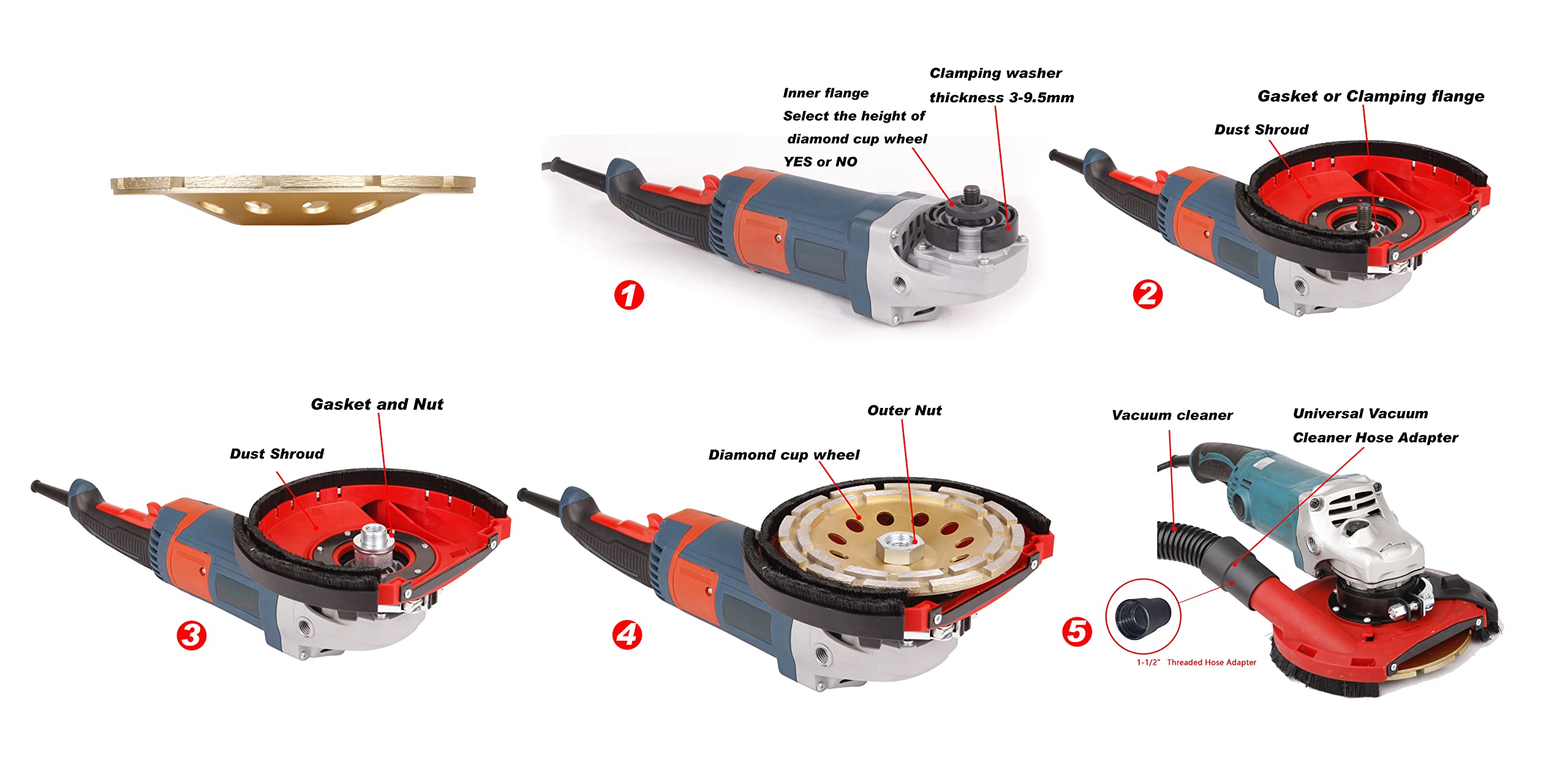 Inner flange
Select the height of diamond cup wheel
YES or NO

Clamping washer
thickness 3-9.5mm

1

Gasket or Clamping flange

Dust Shroud

2

Gasket and Nut

Dust Shroud

3

Outer Nut

Diamond cup wheel

4

Vacuum cleaner

Universal Vacuum Cleaner Hose Adapter

5

1-1/2" Threaded Hose Adapter