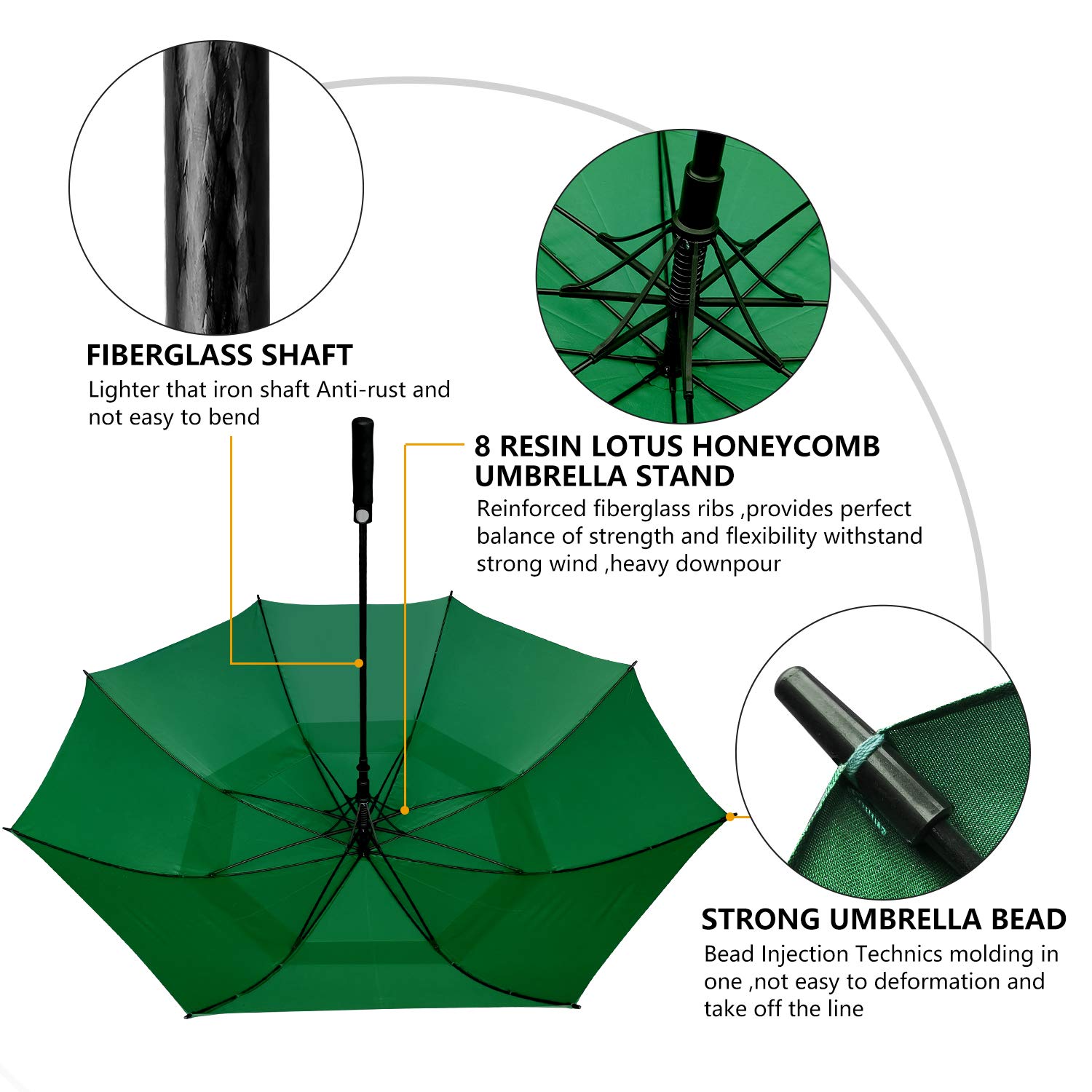 FIBERGLASS SHAFT
Lighter that iron shaft Anti-rust and not easy to bend

8 RESIN LOTUS HONEYCOMB UMBRELLA STAND
Reinforced fiberglass ribs ,provides perfect balance of strength and flexibility withstand strong wind ,heavy downpour

STRONG UMBRELLA BEAD
Bead Injection Technics molding in one ,not easy to deformation and take off the line