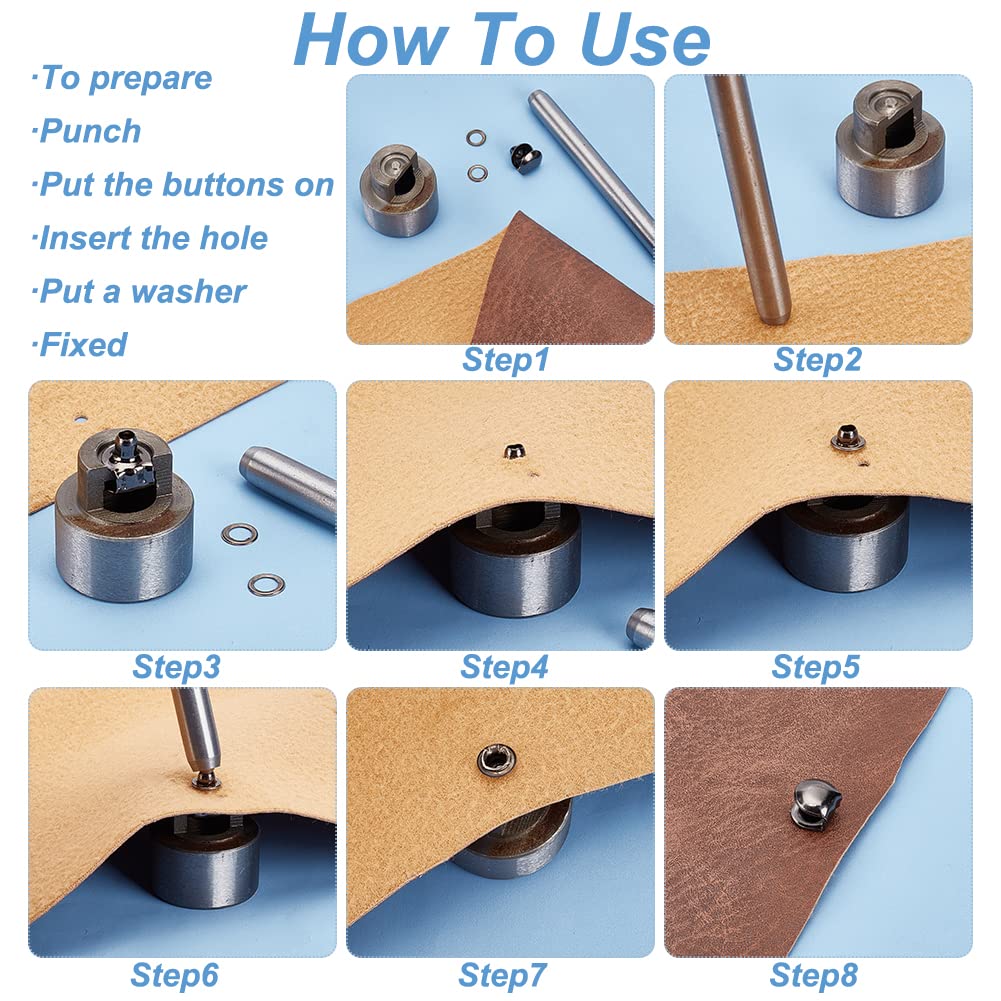 How To Use

·To prepare
·Punch
·Put the buttons on
·Insert the hole
·Put a washer
·Fixed

Step1

Step2

Step3

Step4

Step5

Step6

Step7

Step8