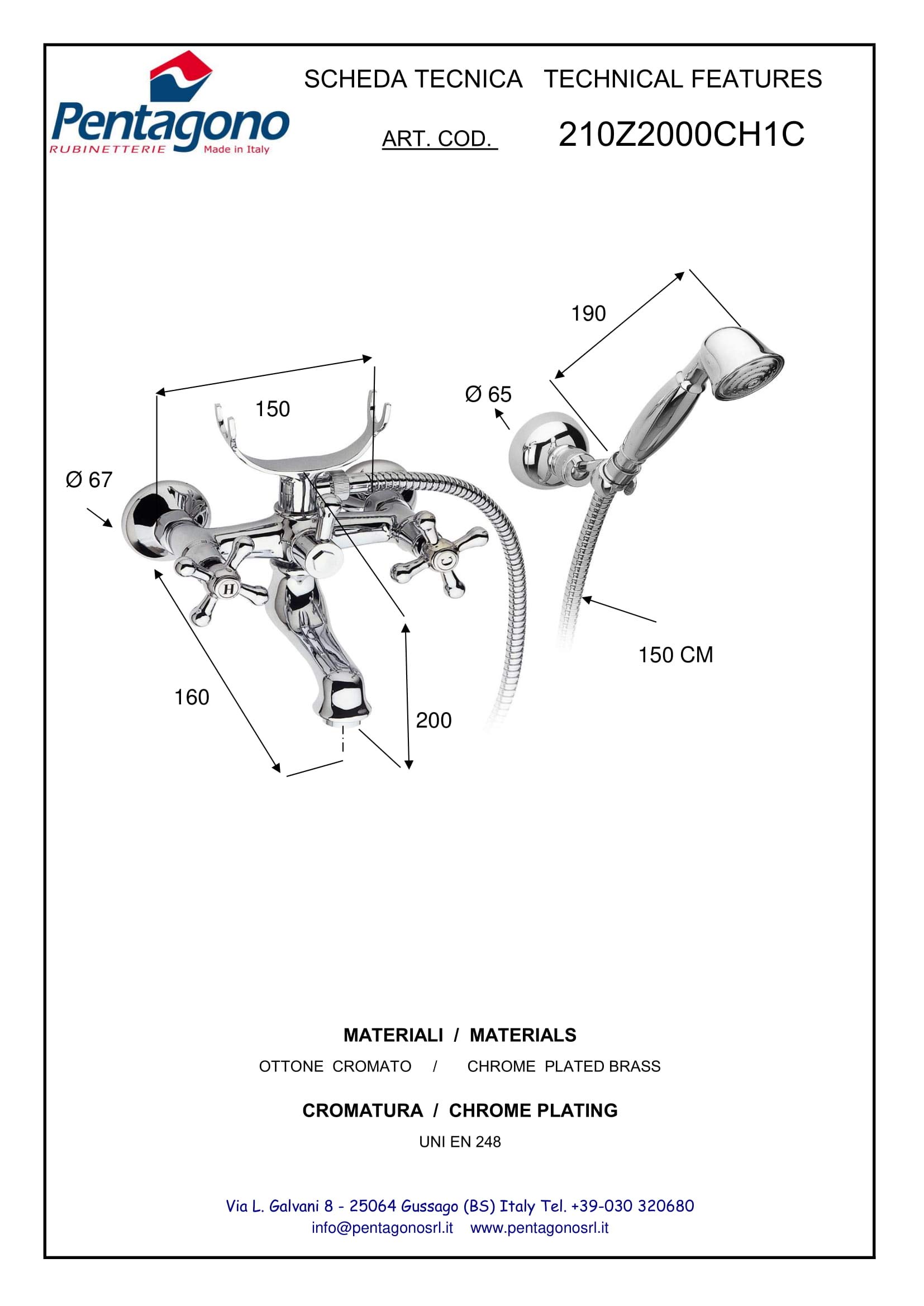 Pentagono
RUBINETTERIE Made in Italy

SCHEDA TECNICA TECHNICAL FEATURES

ART. COD. 210Z2000CH1C

190

Ø 65

150

Ø 67

H

C

150 CM

160

200

MATERIALI / MATERIALS

OTTONE CROMATO / CHROME PLATED BRASS

CROMATURA / CHROME PLATING

UNI EN 248

Via L. Galvani 8 - 25064 Gussago (BS) Italy Tel. +39-030 320680
info@pentagonosrl.it www.pentagonosrl.it