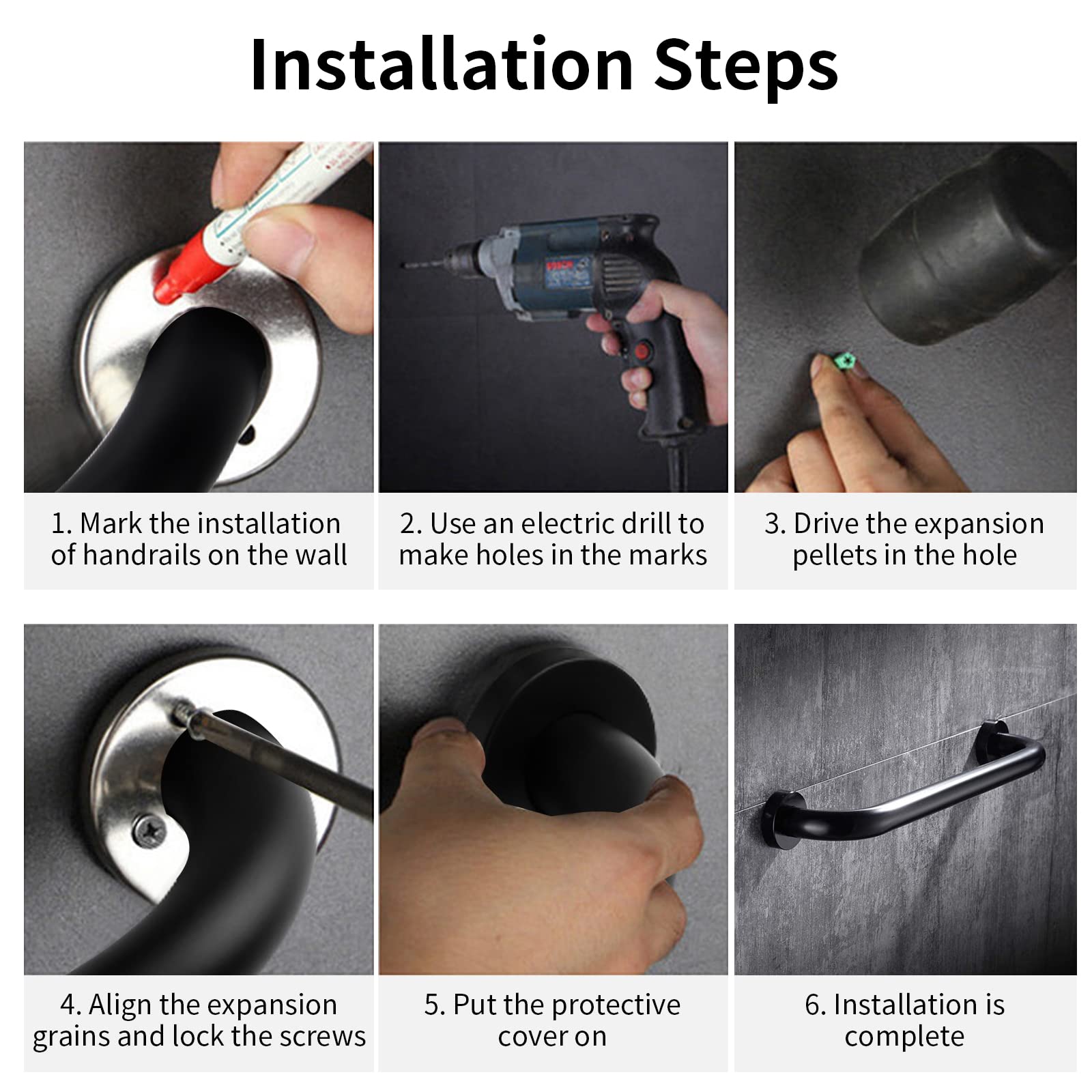 Installation Steps

1. Mark the installation of handrails on the wall

2. Use an electric drill to make holes in the marks

3. Drive the expansion pellets in the hole

4. Align the expansion grains and lock the screws

5. Put the protective cover on

6. Installation is complete