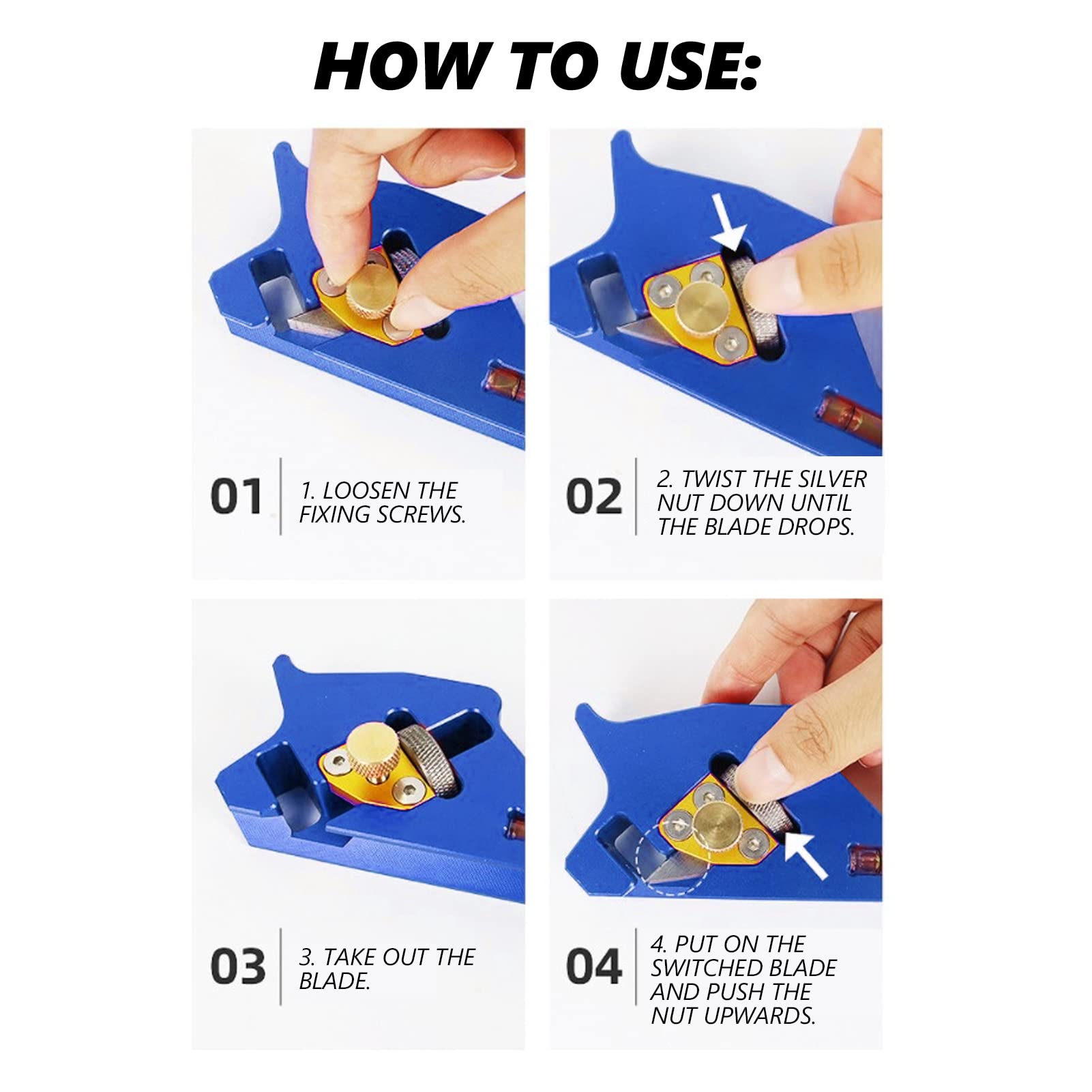 HOW TO USE:

01
1. LOOSEN THE FIXING SCREWS.

02
2. TWIST THE SILVER NUT DOWN UNTIL THE BLADE DROPS.

03
3. TAKE OUT THE BLADE.

04
4. PUT ON THE SWITCHED BLADE AND PUSH THE NUT UPWARDS.