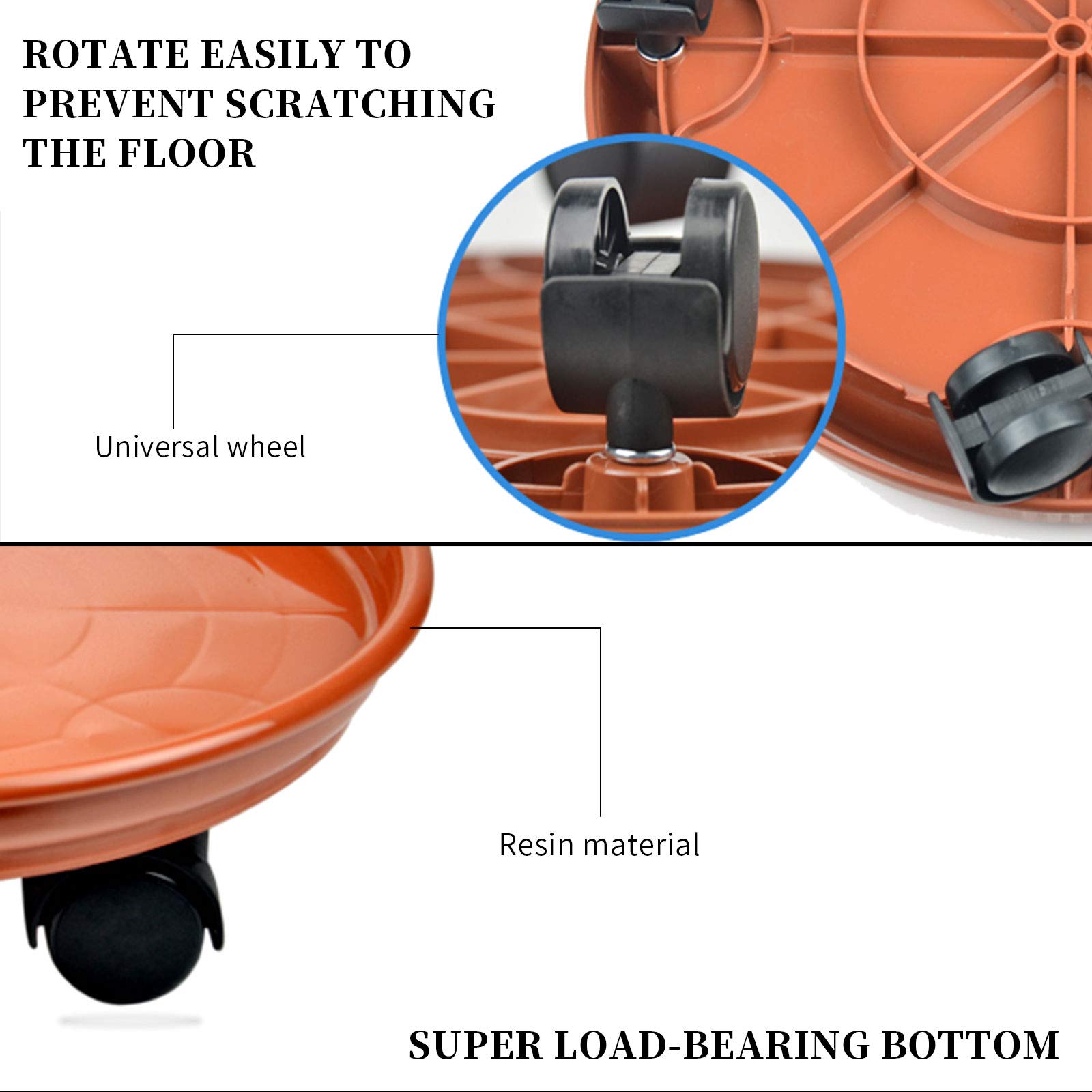 ROTATE EASILY TO PREVENT SCRATCHING THE FLOOR

Universal wheel

Resin material

SUPER LOAD-BEARING BOTTOM