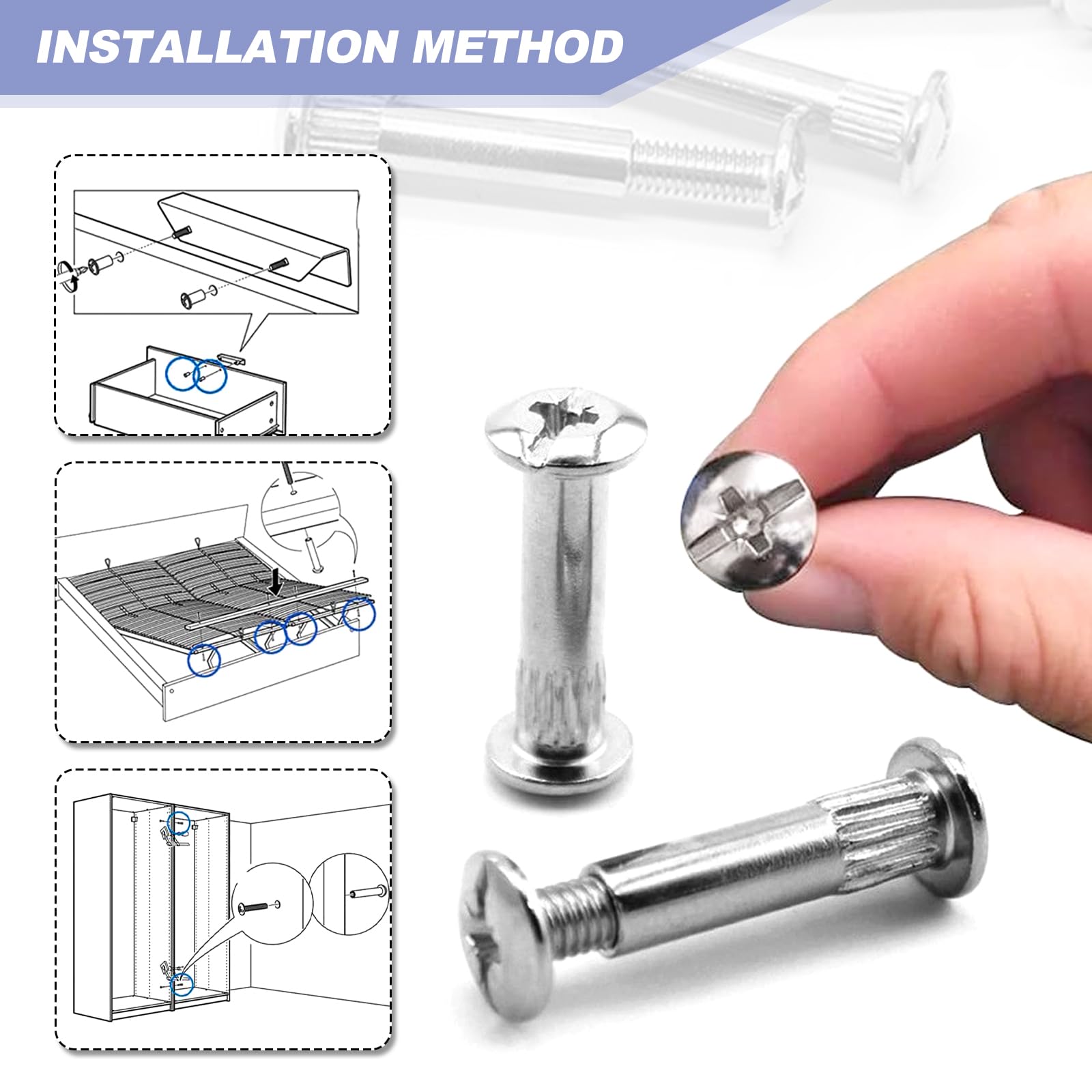 INSTALLATION METHOD