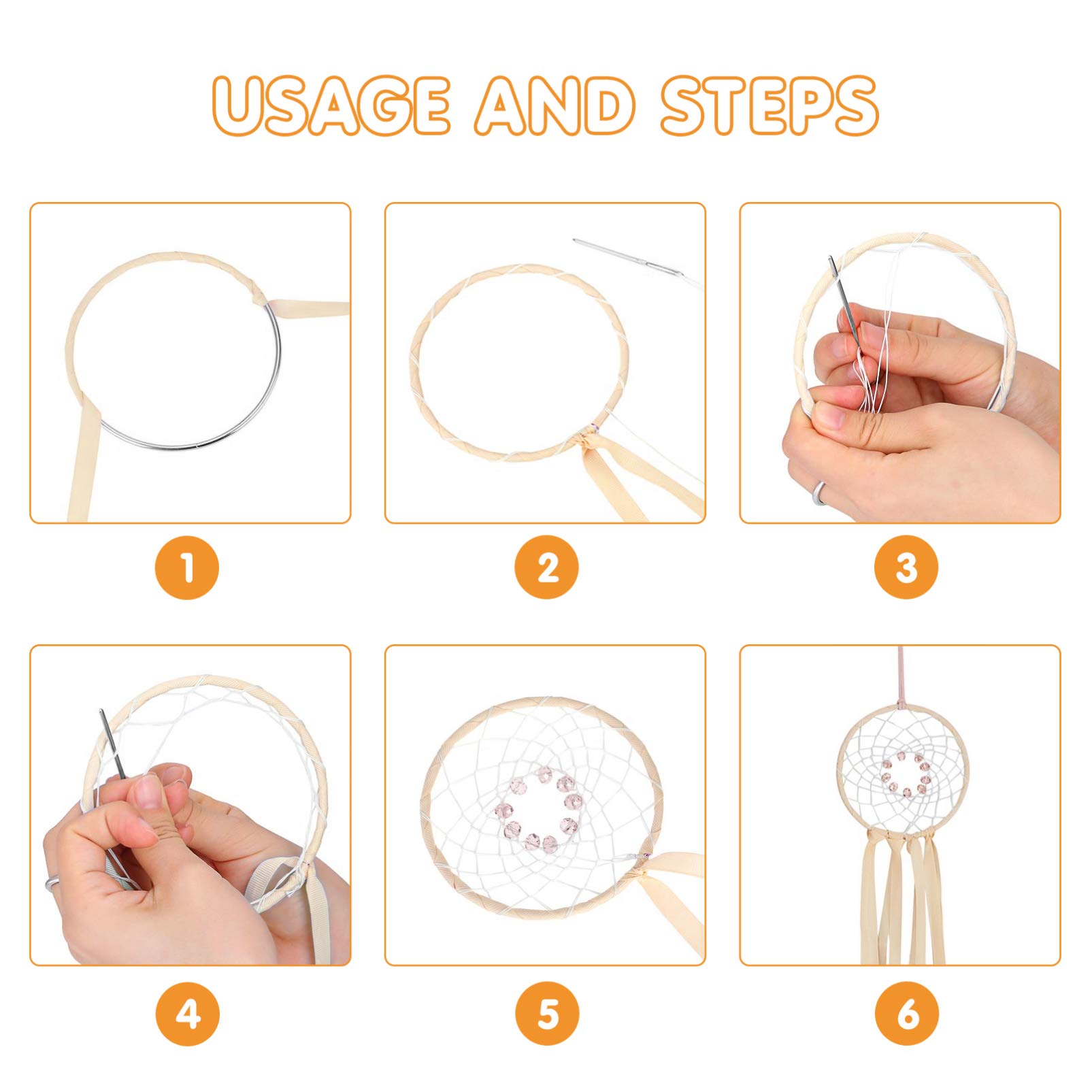 USAGE AND STEPS

1

2

3

4

5

6