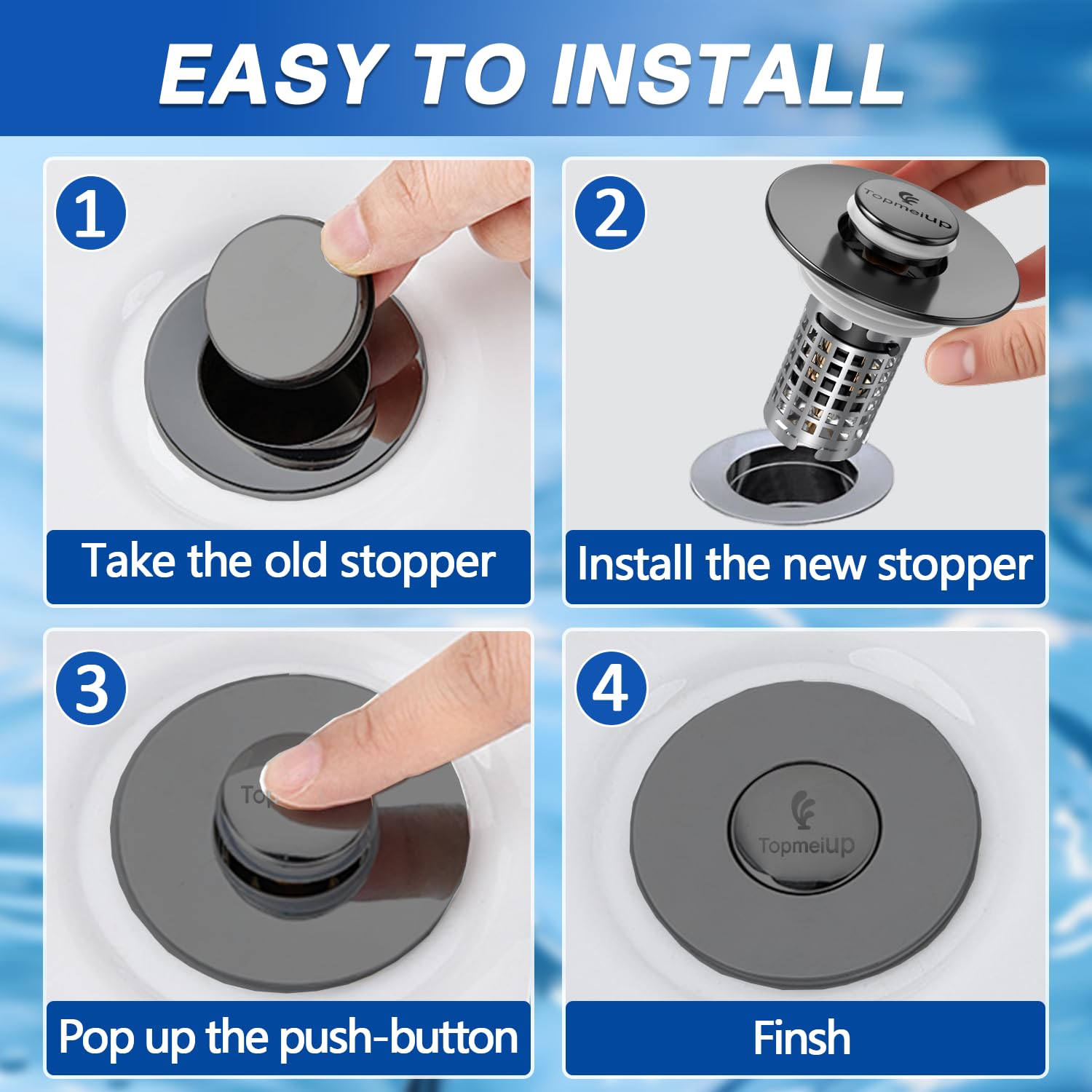 EASY TO INSTALL

1

Take the old stopper

2

TopmeiUp

Install the new stopper

3

Top

Pop up the push-button

4

TopmeiUp

Finsh