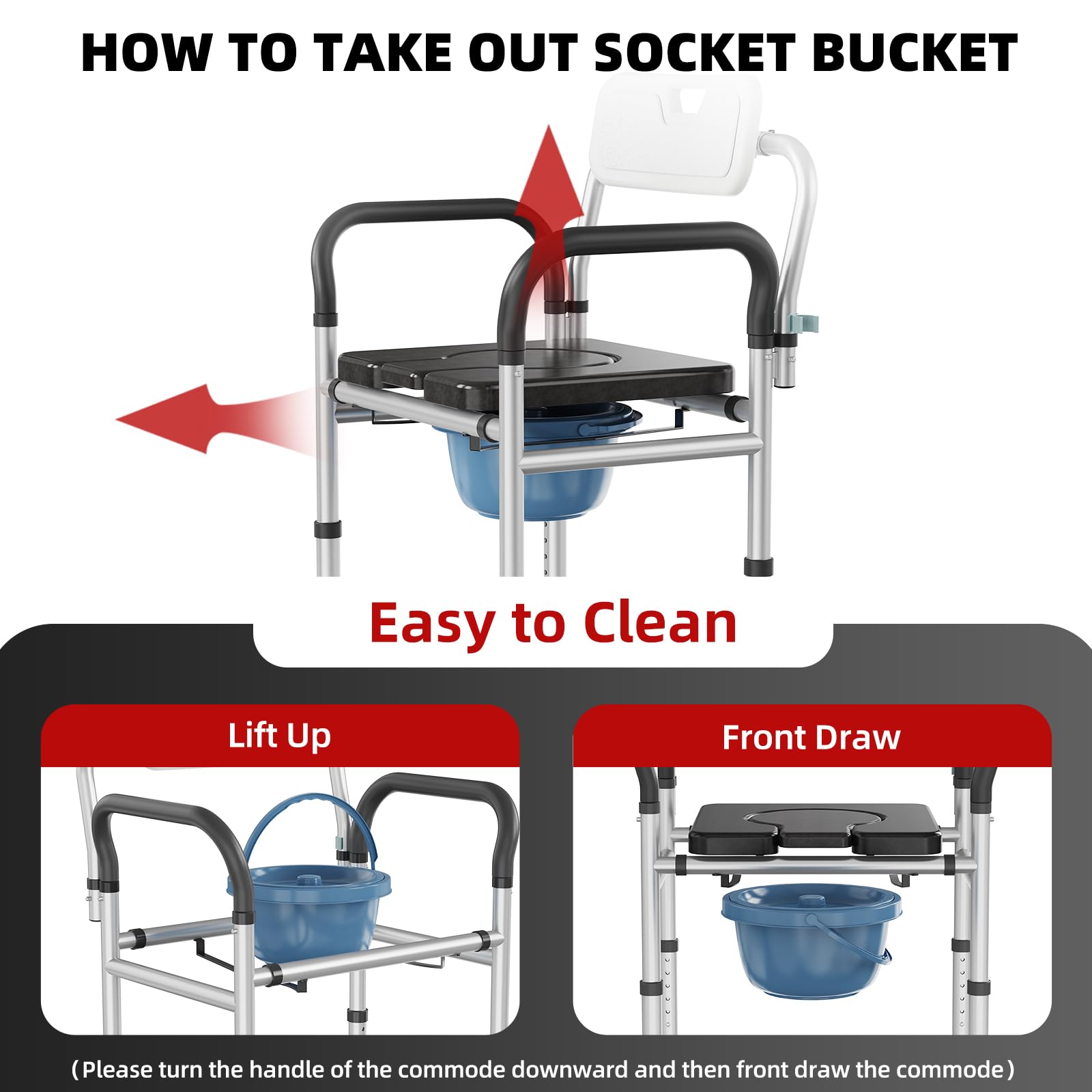 HOW TO TAKE OUT SOCKET BUCKET

Easy to Clean

Lift Up

Front Draw

(Please turn the handle of the commode downward and then front draw the commode)