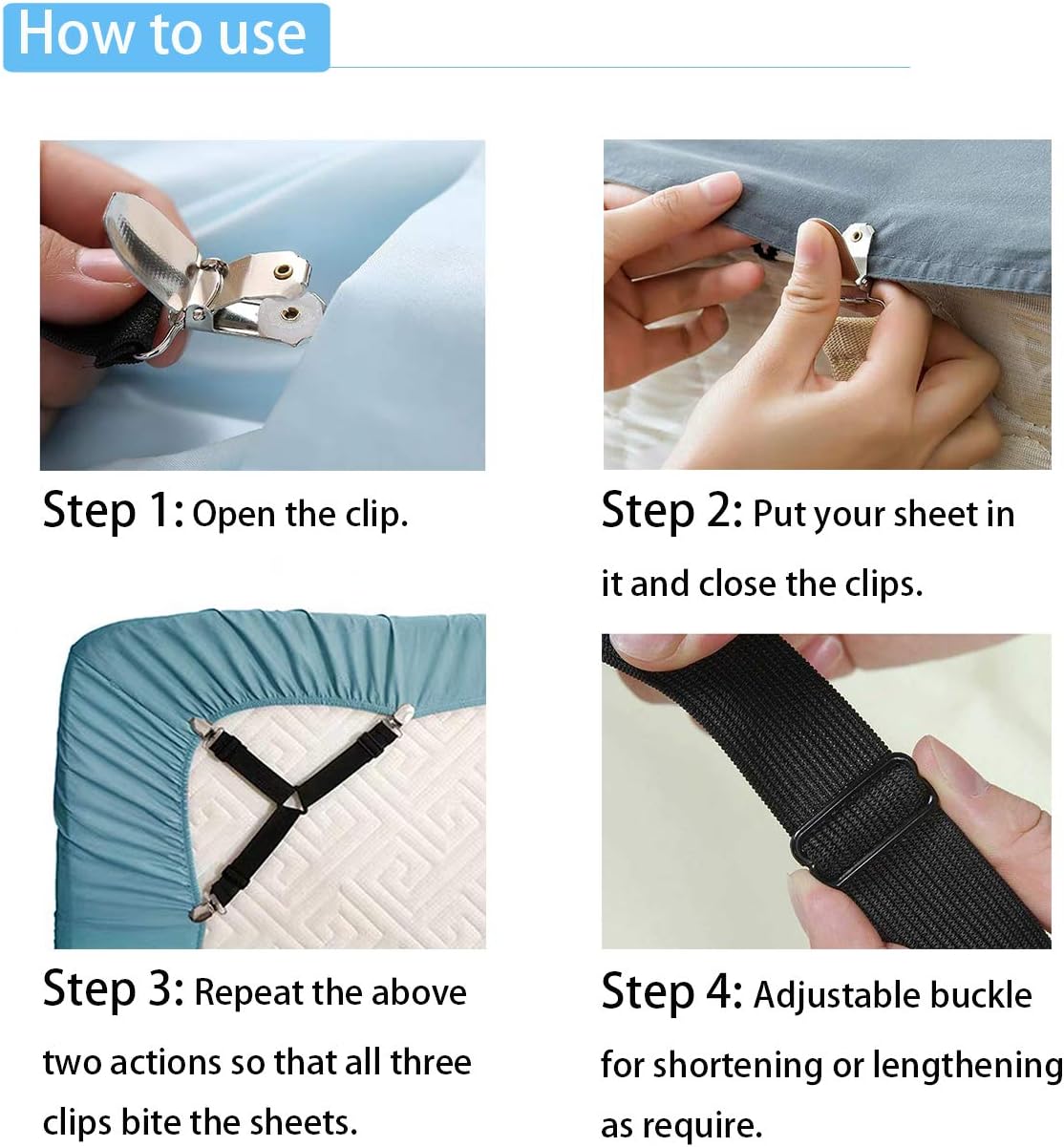 How to use

Step 1: Open the clip.

Step 2: Put your sheet in it and close the clips.

Step 3: Repeat the above two actions so that all three clips bite the sheets.

Step 4: Adjustable buckle for shortening or lengthening as require.