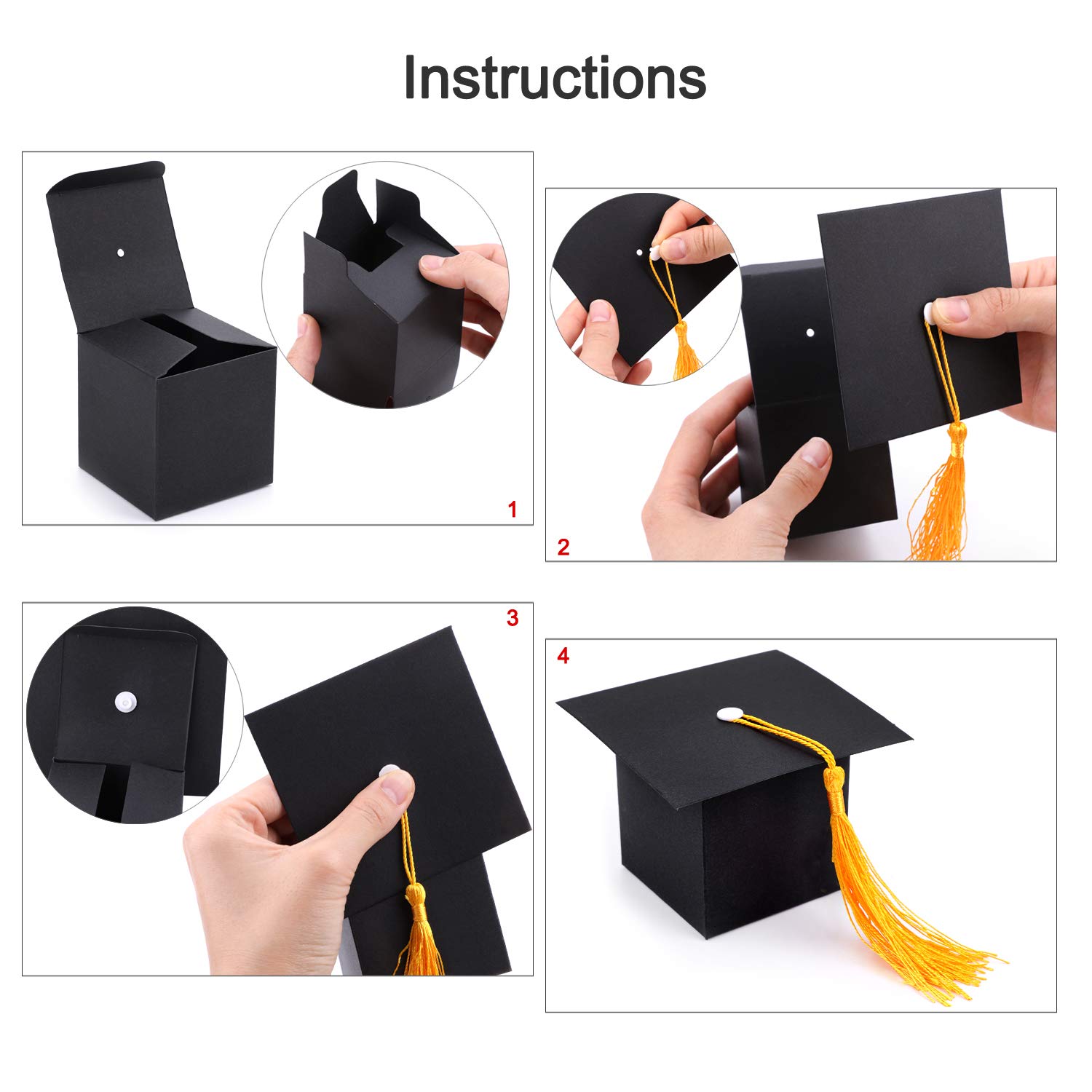 Instructions

1

2

3

4