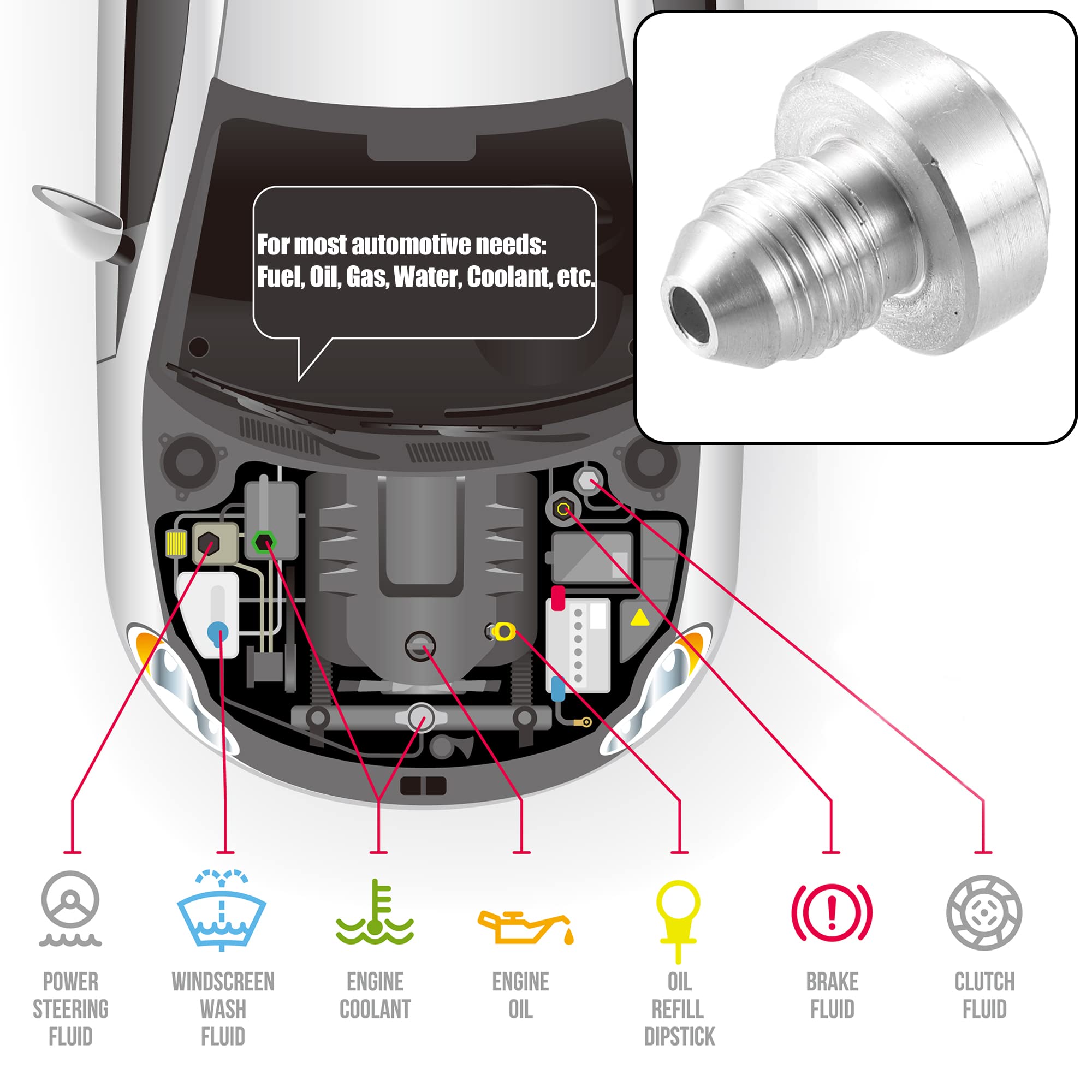 For most automotive needs:
Fuel, Oil, Gas, Water, Coolant, etc.

POWER STEERING FLUID

WINDSCREEN WASH FLUID

ENGINE COOLANT

ENGINE OIL

OIL REFILL DIPSTICK

BRAKE FLUID

CLUTCH FLUID