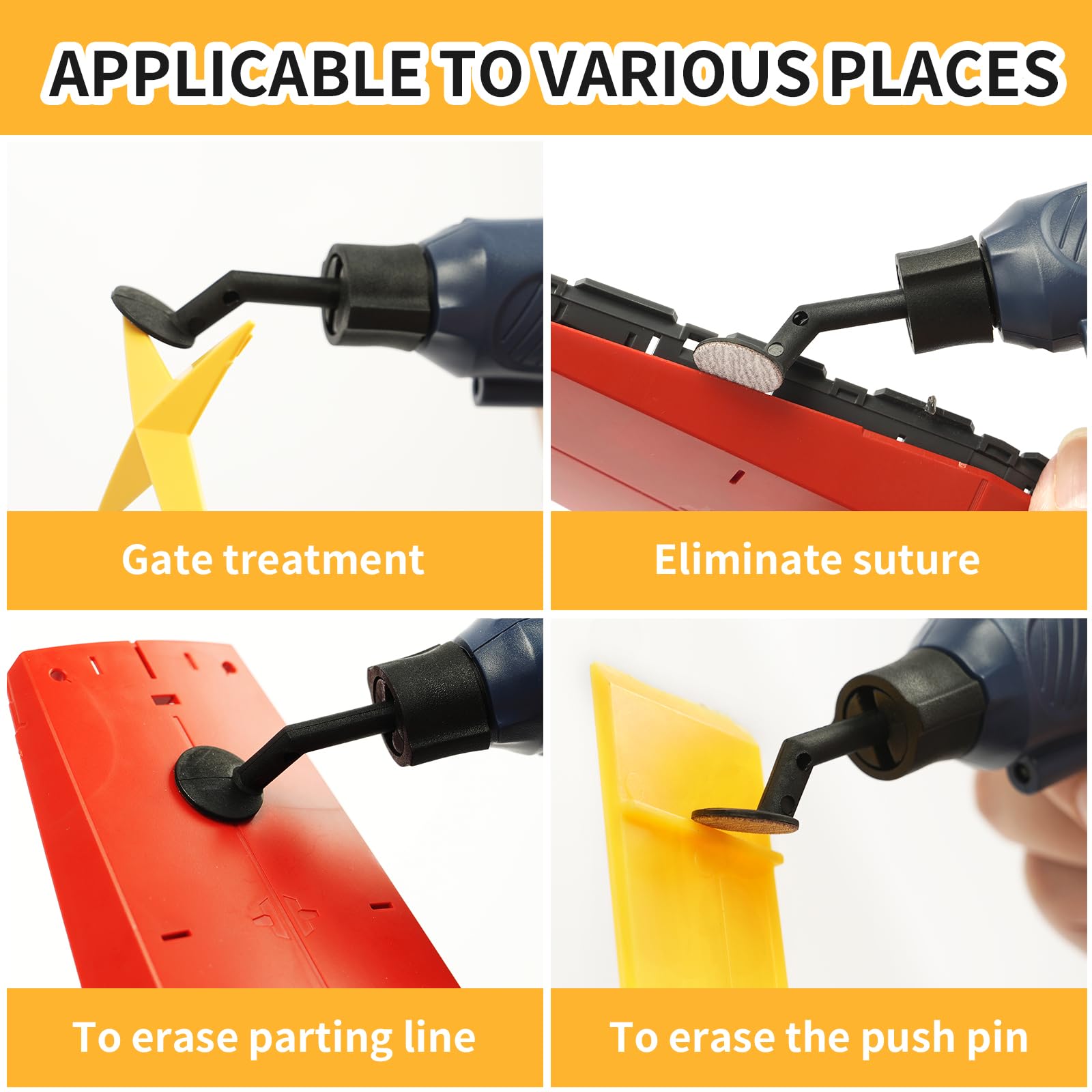 APPLICABLE TO VARIOUS PLACES

Gate treatment

Eliminate suture

To erase parting line

To erase the push pin