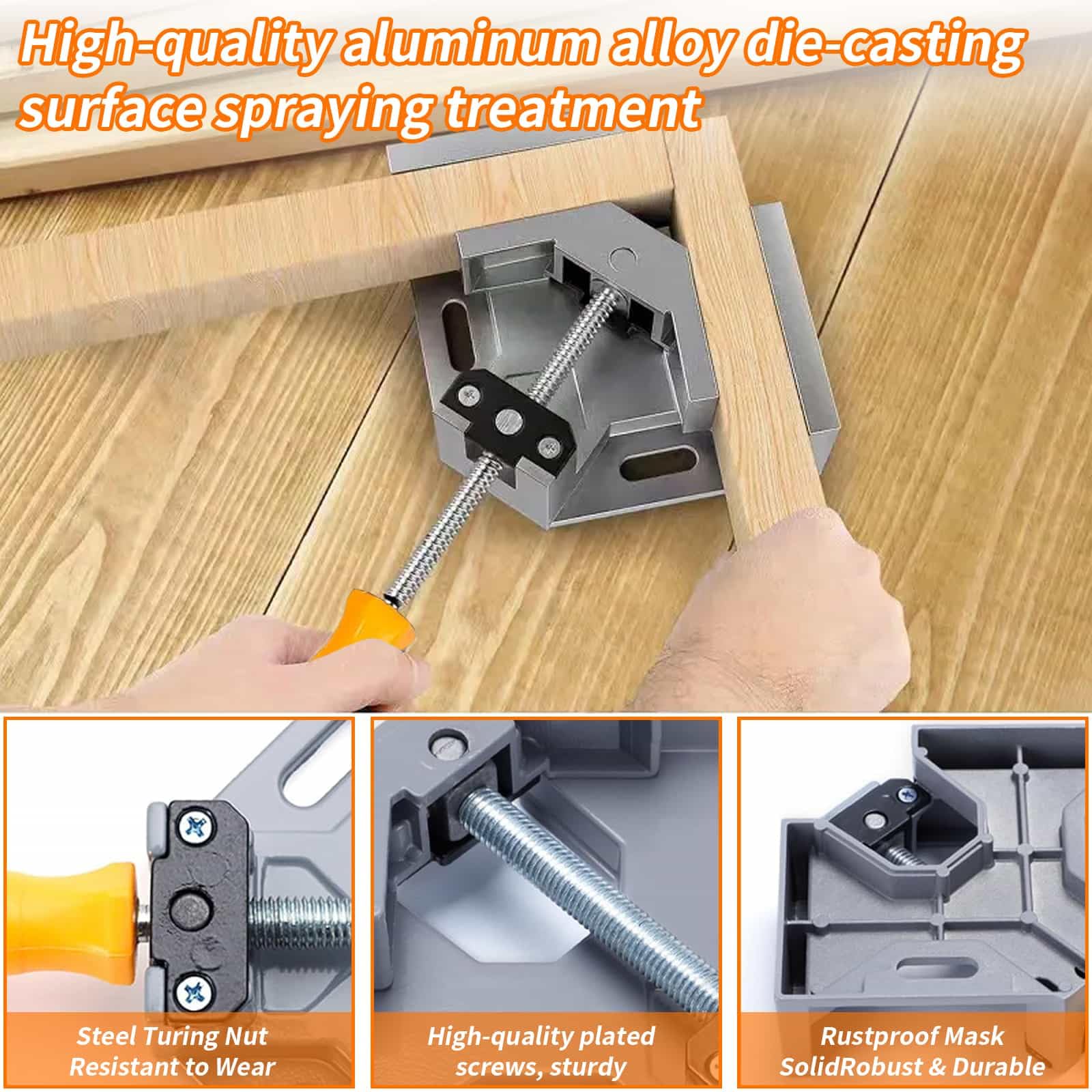 High-quality aluminum alloy die-casting surface spraying treatment

Steel Turing Nut
Resistant to Wear

High-quality plated
screws, sturdy

Rustproof Mask
SolidRobust & Durable