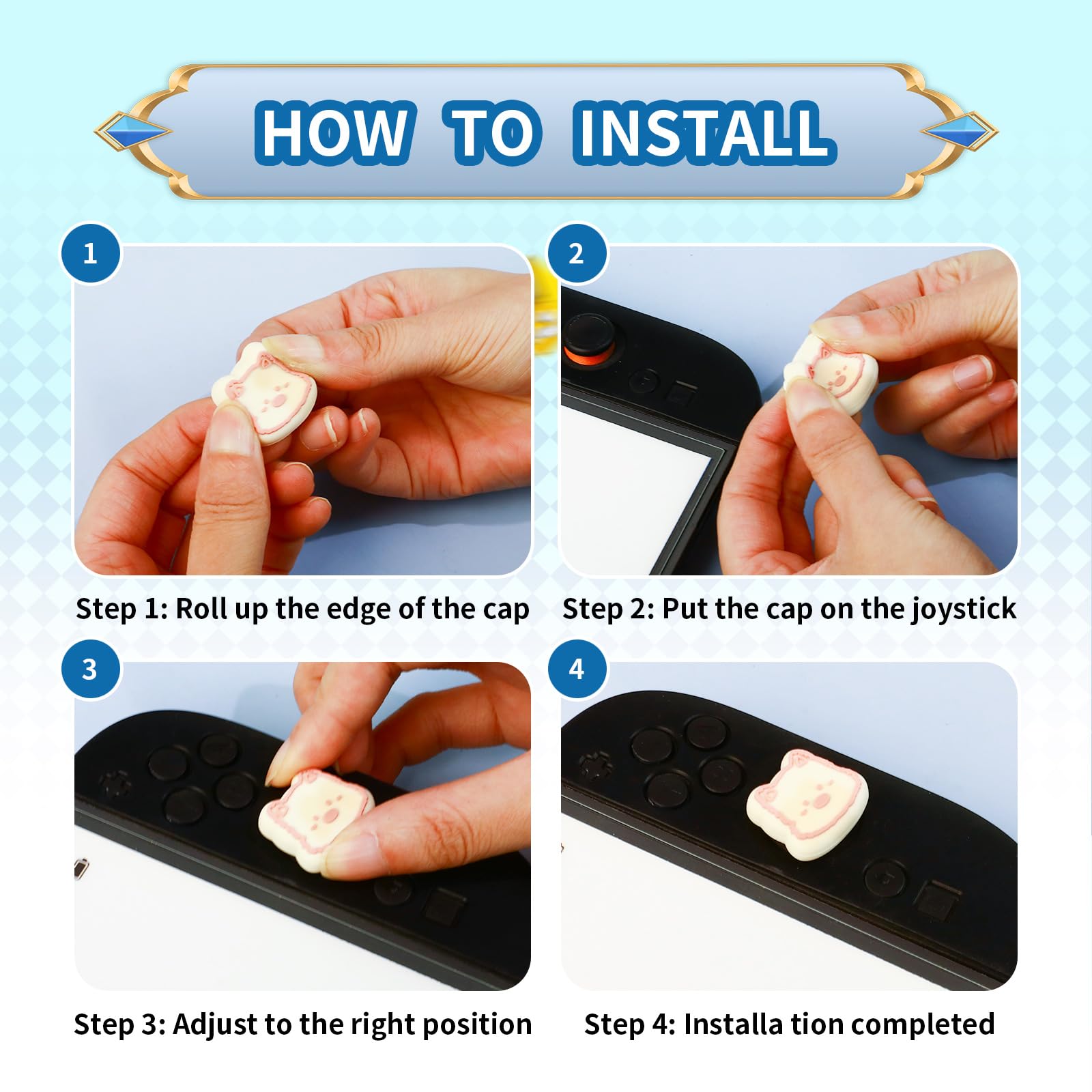 HOW TO INSTALL

1

Step 1: Roll up the edge of the cap

2

Step 2: Put the cap on the joystick

3

Step 3: Adjust to the right position

4

Step 4: Installa tion completed