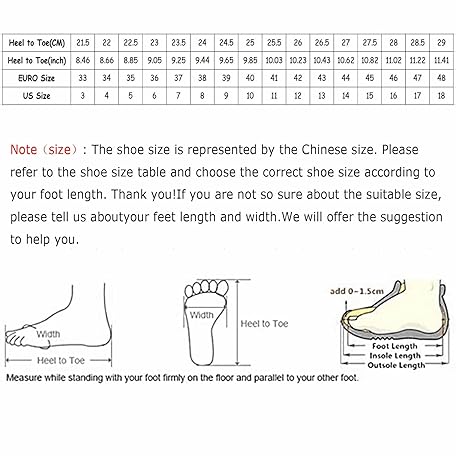 | Heel to Toe(CM) | 21.5 | 22 | 22.5 | 23 | 23.5 | 24 | 24.5 | 25 | 25.5 | 26 | 26.5 | 27 | 27.5 | 28 | 28.5 | 29 |
|---|---|---|---|---|---|---|---|---|---|---|---|---|---|---|---|---|
| Heel to Toe(inch) | 8.46 | 8.66 | 8.85 | 9.05 | 9.25 | 9.44 | 9.65 | 9.85 | 10.03 | 10.23 | 10.43 | 10.62 | 10.82 | 11.02 | 11.22 | 11.41 |
| EURO Size | 33 | 34 | 35 | 36 | 37 | 38 | 39 | 40 | 41 | 42 | 43 | 44 | 45 | 46 | 47 | 48 |
| US Size | 3 | 4 | 5 | 6 | 7 | 8 | 9 | 10 | 11 | 12 | 13 | 14 | 15 | 16 | 17 | 18 |

Note（size）: The shoe size is represented by the Chinese size. Please refer to the shoe size table and choose the correct shoe size according to your foot length. Thank you!If you are not so sure about the suitable size, please tell us aboutyour feet length and width.We will offer the suggestion to help you.

Width
Heel to Toe
Width
Heel to Toe
add 0-1.5cm
Foot Length
Insole Length
Outsole Length
Measure while standing with your foot firmly on the floor and parallel to your other foot.