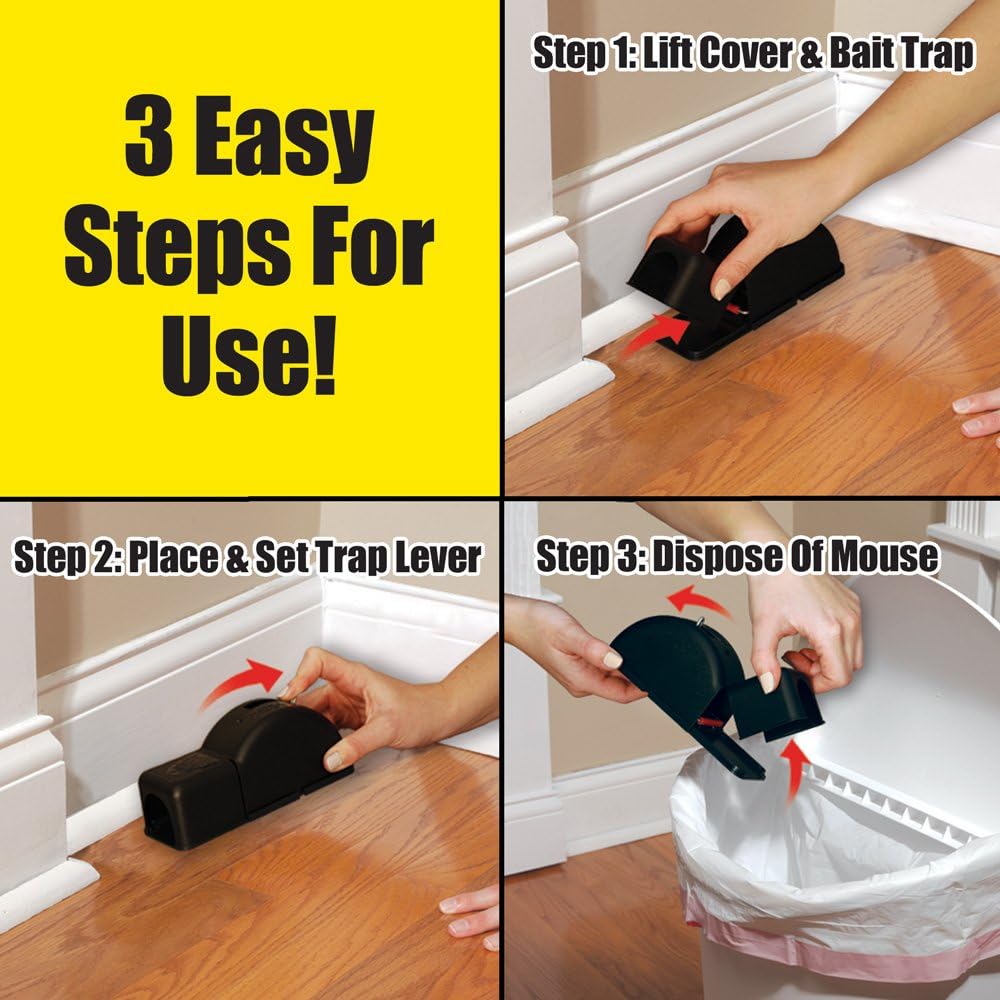 3 Easy Steps For Use!

Step 1: Lift Cover & Bait Trap

Step 2: Place & Set Trap Lever

Step 3: Dispose Of Mouse