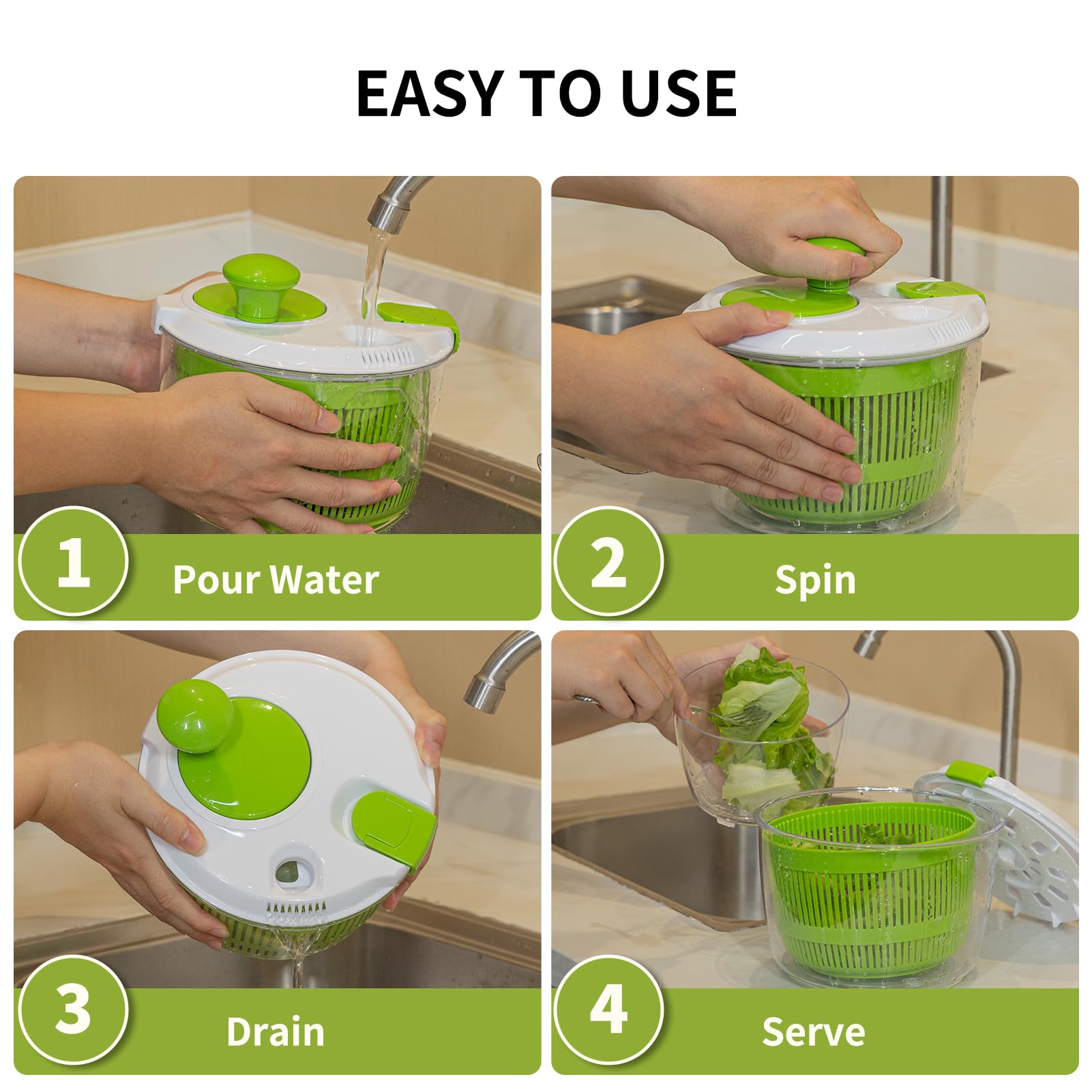 EASY TO USE

1 Pour Water

2 Spin

3 Drain

4 Serve