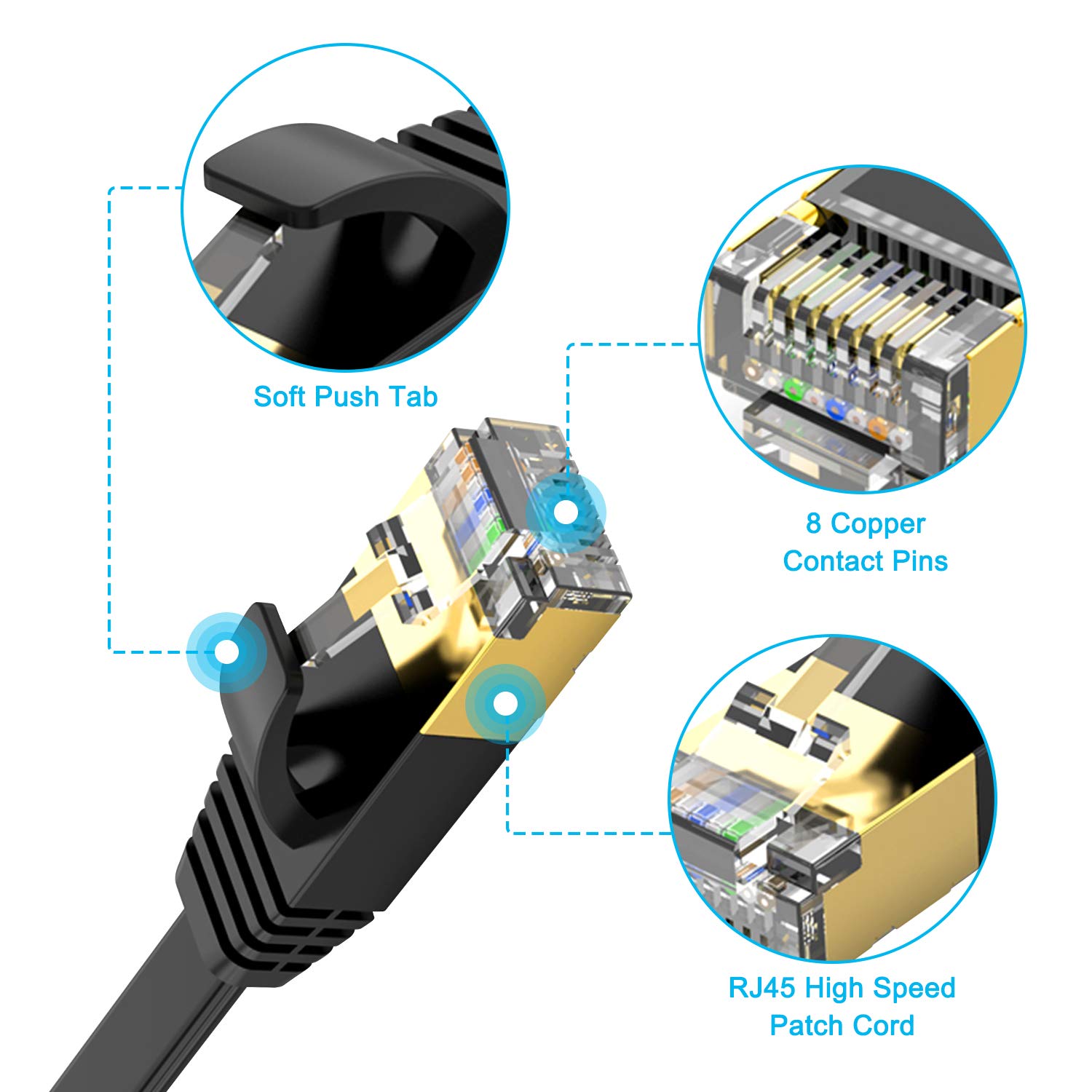 Soft Push Tab

8 Copper
Contact Pins

RJ45 High Speed
Patch Cord