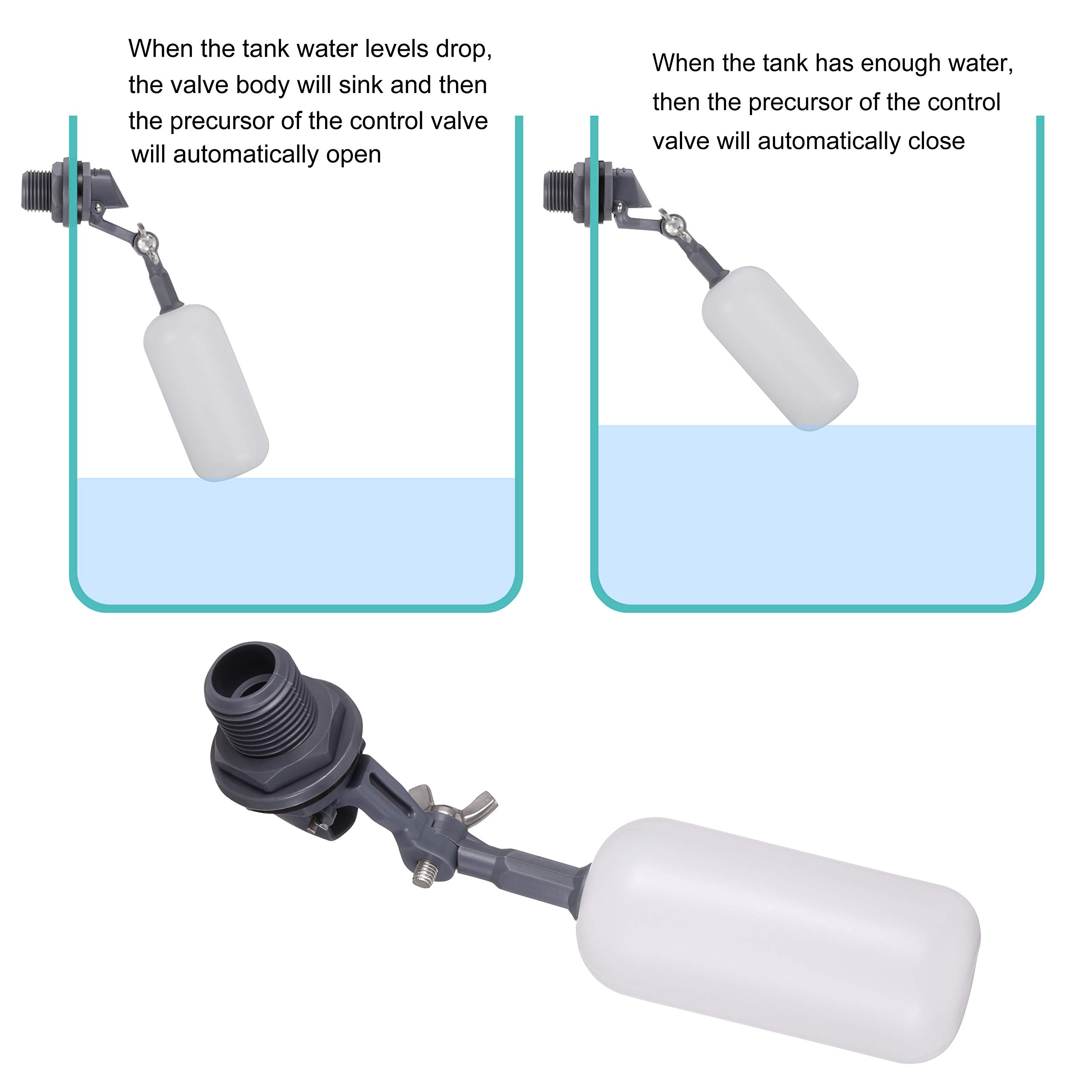 When the tank water levels drop, the valve body will sink and then the precursor of the control valve will automatically open

When the tank has enough water, then the precursor of the control valve will automatically close