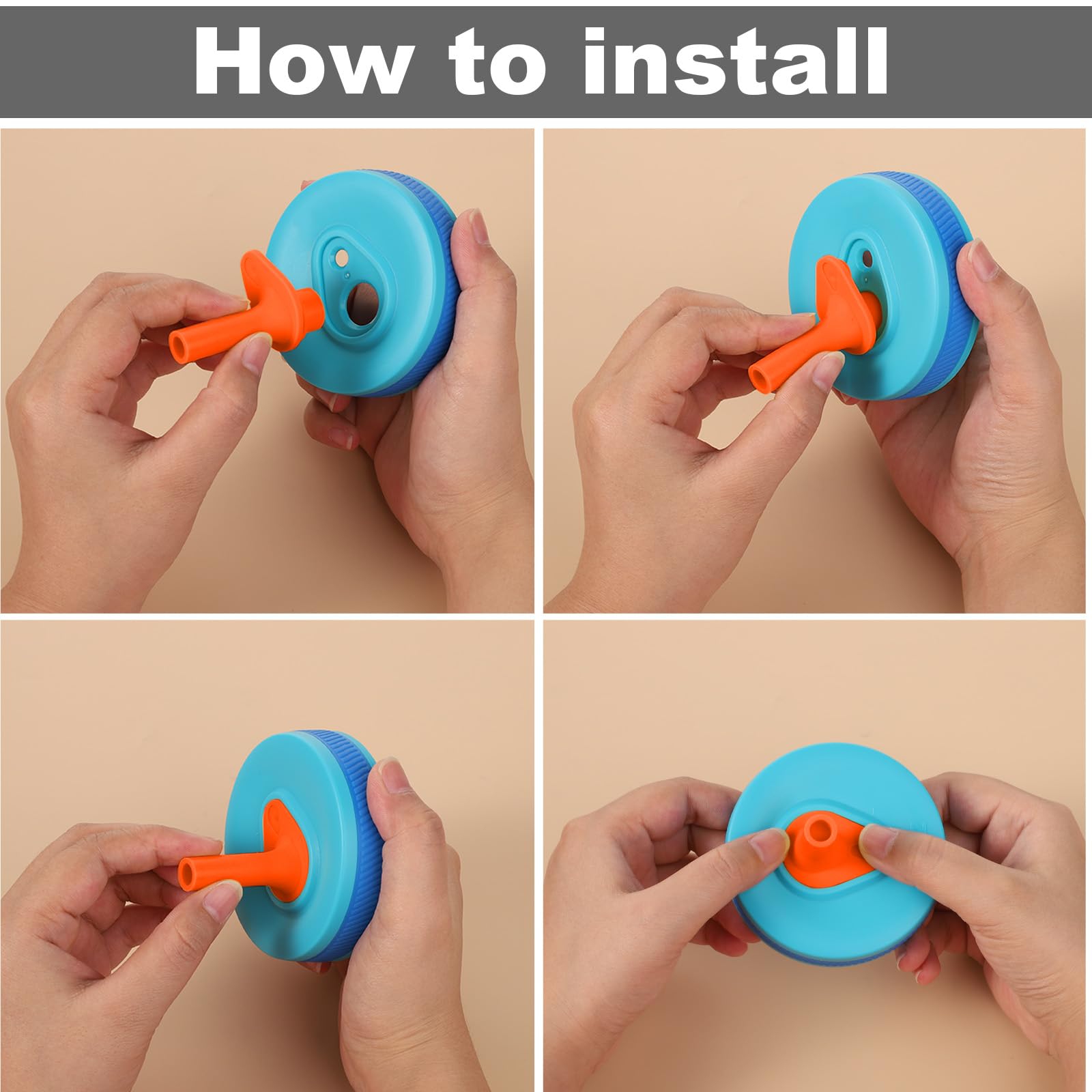 How to install