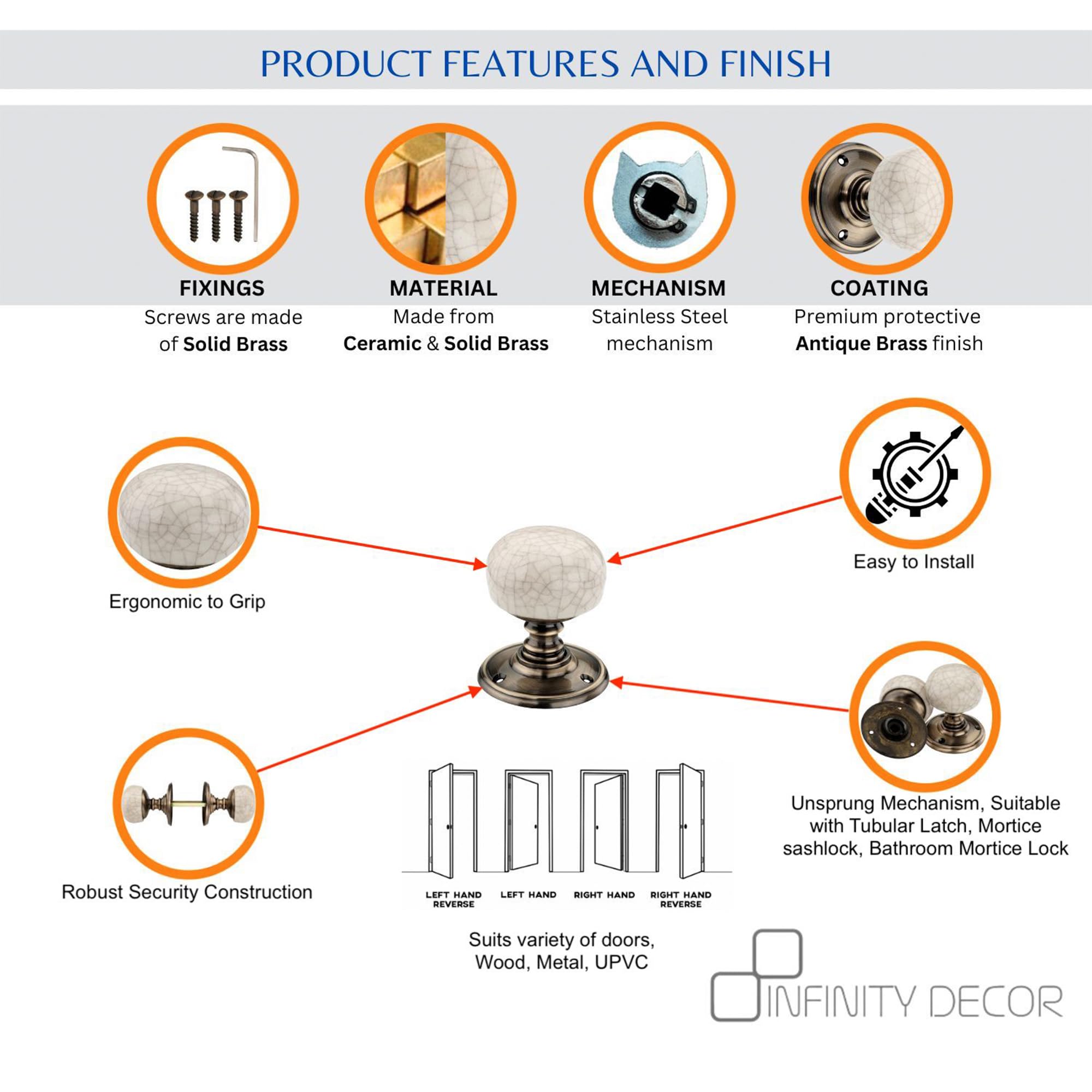 PRODUCT FEATURES AND FINISH

FIXINGS
Screws are made of Solid Brass

MATERIAL
Made from Ceramic & Solid Brass

MECHANISM
Stainless Steel mechanism

COATING
Premium protective Antique Brass finish

Ergonomic to Grip

Easy to Install

Robust Security Construction

Unsprung Mechanism, Suitable with Tubular Latch, Mortice sashlock, Bathroom Mortice Lock

LEFT HAND REVERSE

LEFT HAND

RIGHT HAND

RIGHT HAND REVERSE

Suits variety of doors, Wood, Metal, UPVC

INFINITY DECOR