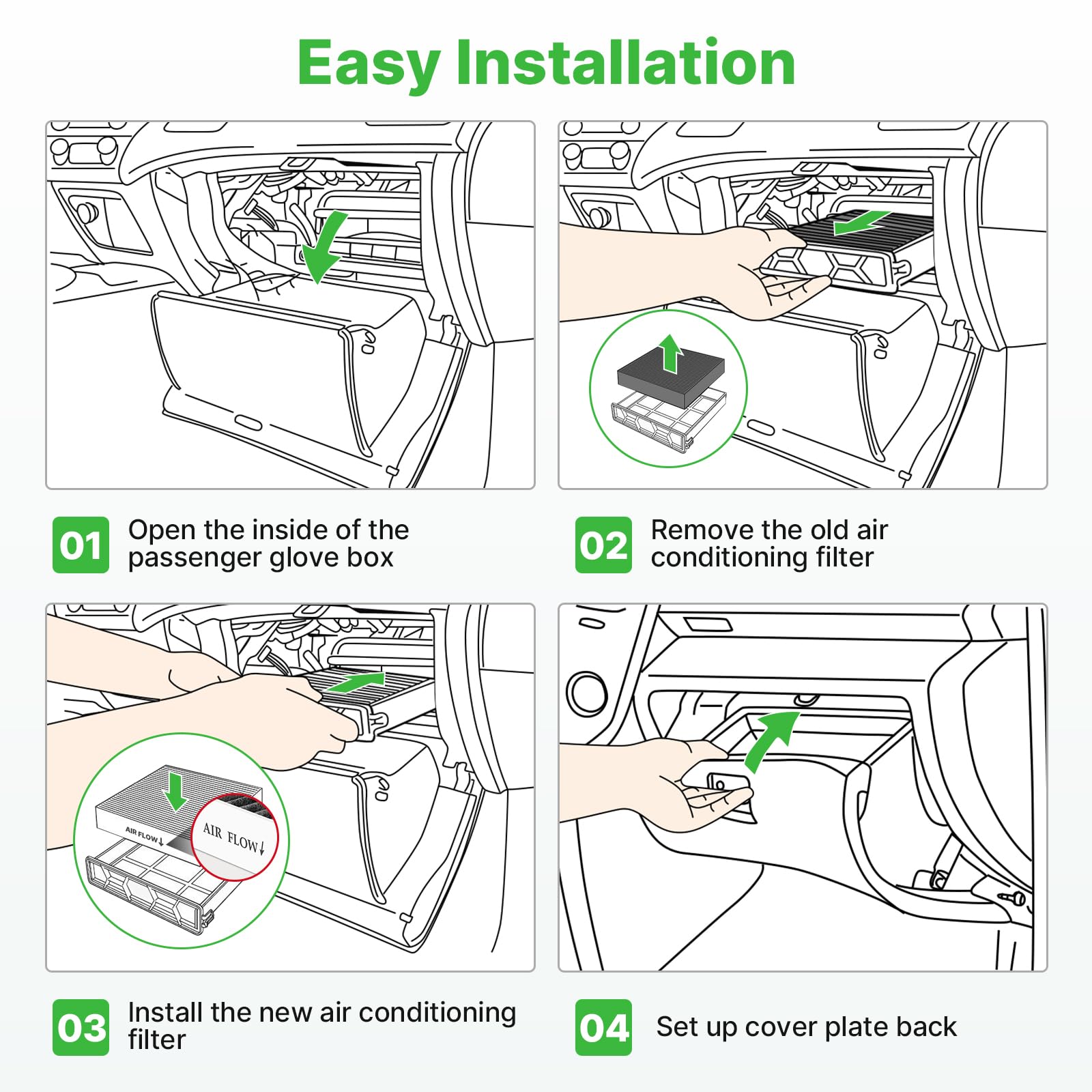 Easy Installation

01 Open the inside of the passenger glove box

02 Remove the old air conditioning filter

AIR FLOW↓

AIR FLOW↓

03 Install the new air conditioning filter

04 Set up cover plate back