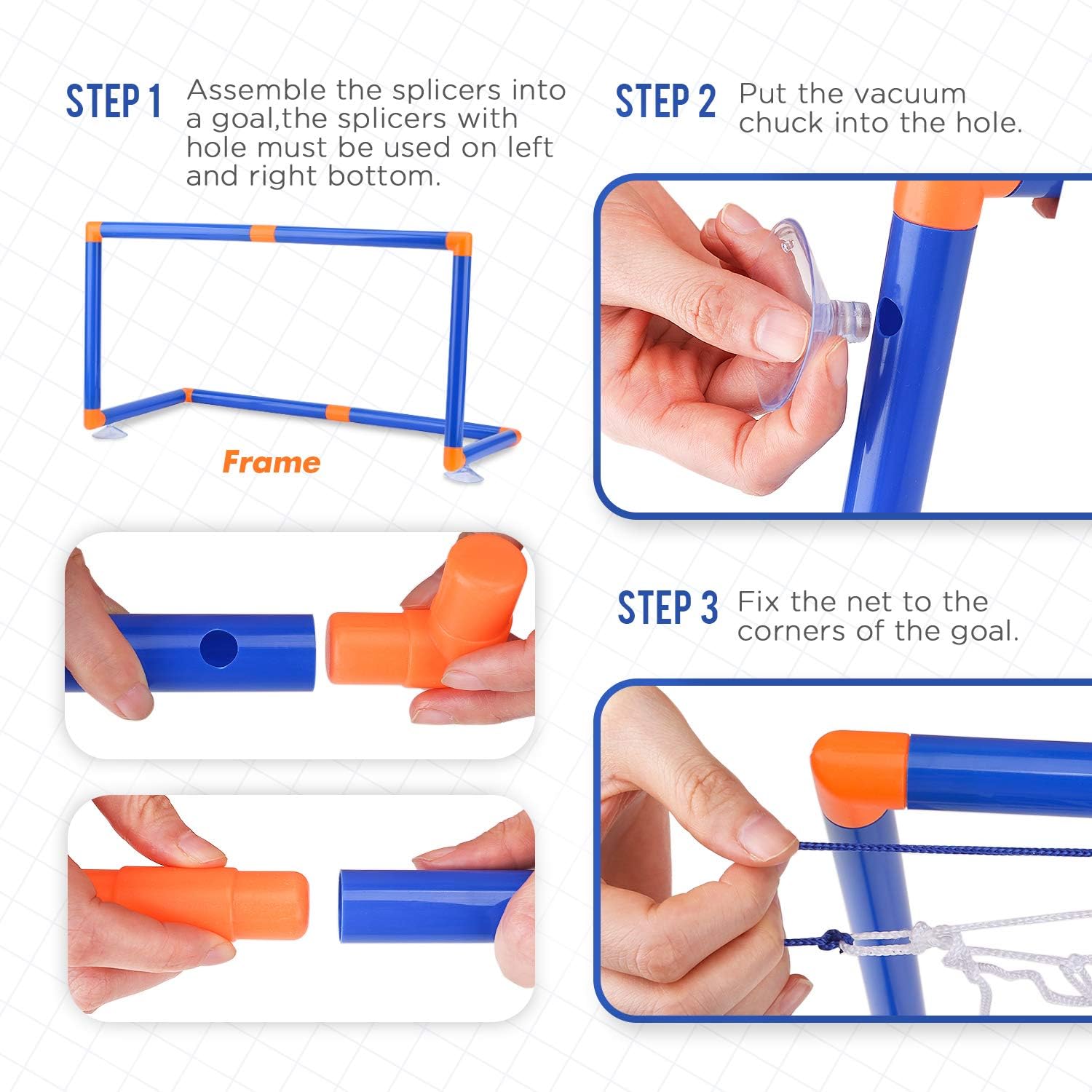 STEP 1 Assemble the splicers into a goal,the splicers with hole must be used on left and right bottom.

Frame

STEP 2 Put the vacuum chuck into the hole.

STEP 3 Fix the net to the corners of the goal.