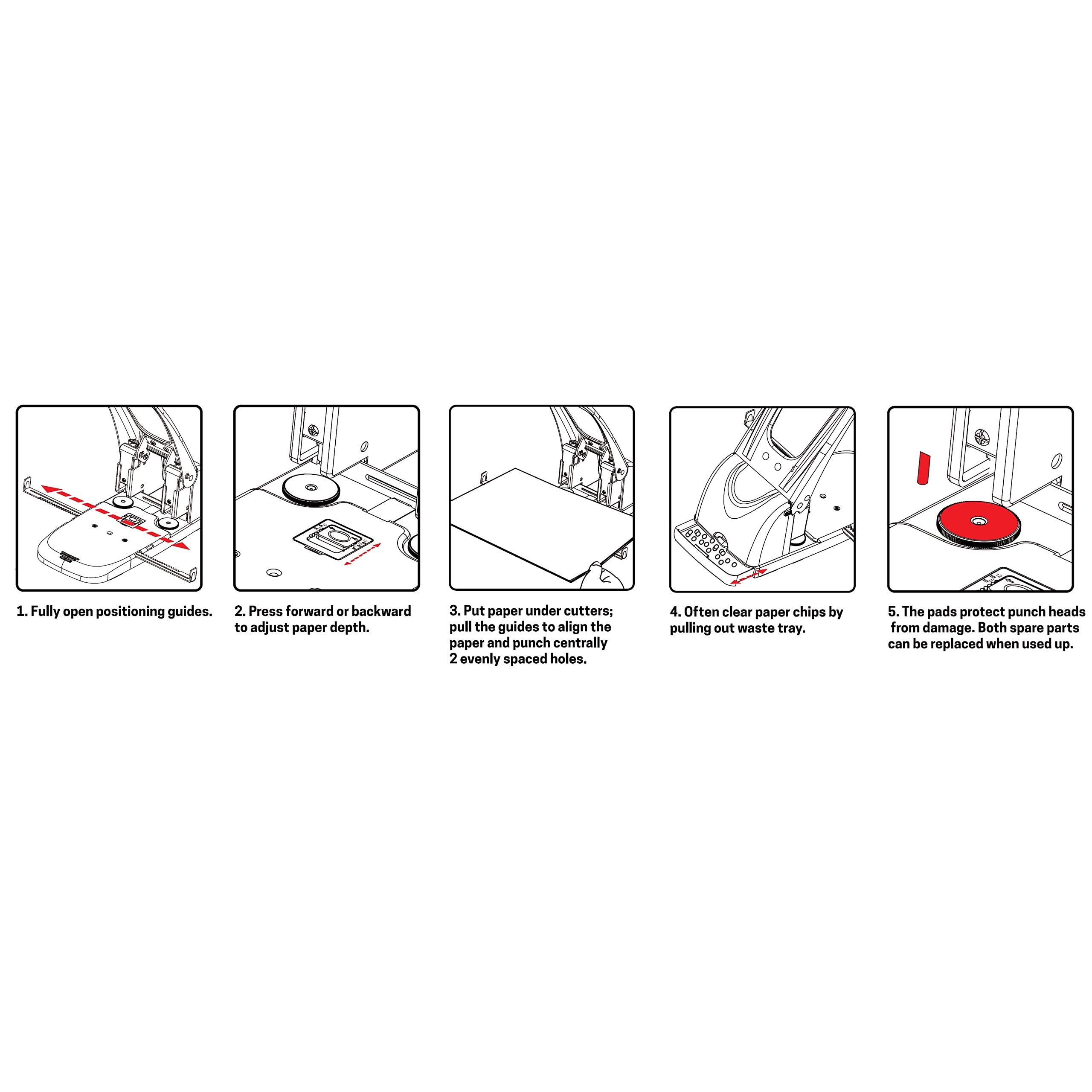 1. Fully open positioning guides.

2. Press forward or backward to adjust paper depth.

3. Put paper under cutters; pull the guides to align the paper and punch centrally 2 evenly spaced holes.

4. Often clear paper chips by pulling out waste tray.

5. The pads protect punch heads from damage. Both spare parts can be replaced when used up.