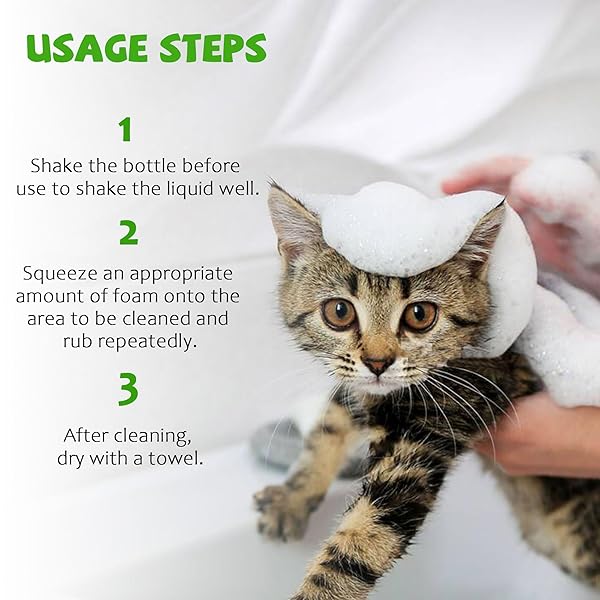 USAGE STEPS

1

Shake the bottle before use to shake the liquid well.

2

Squeeze an appropriate amount of foam onto the area to be cleaned and rub repeatedly.

3

After cleaning, dry with a towel.